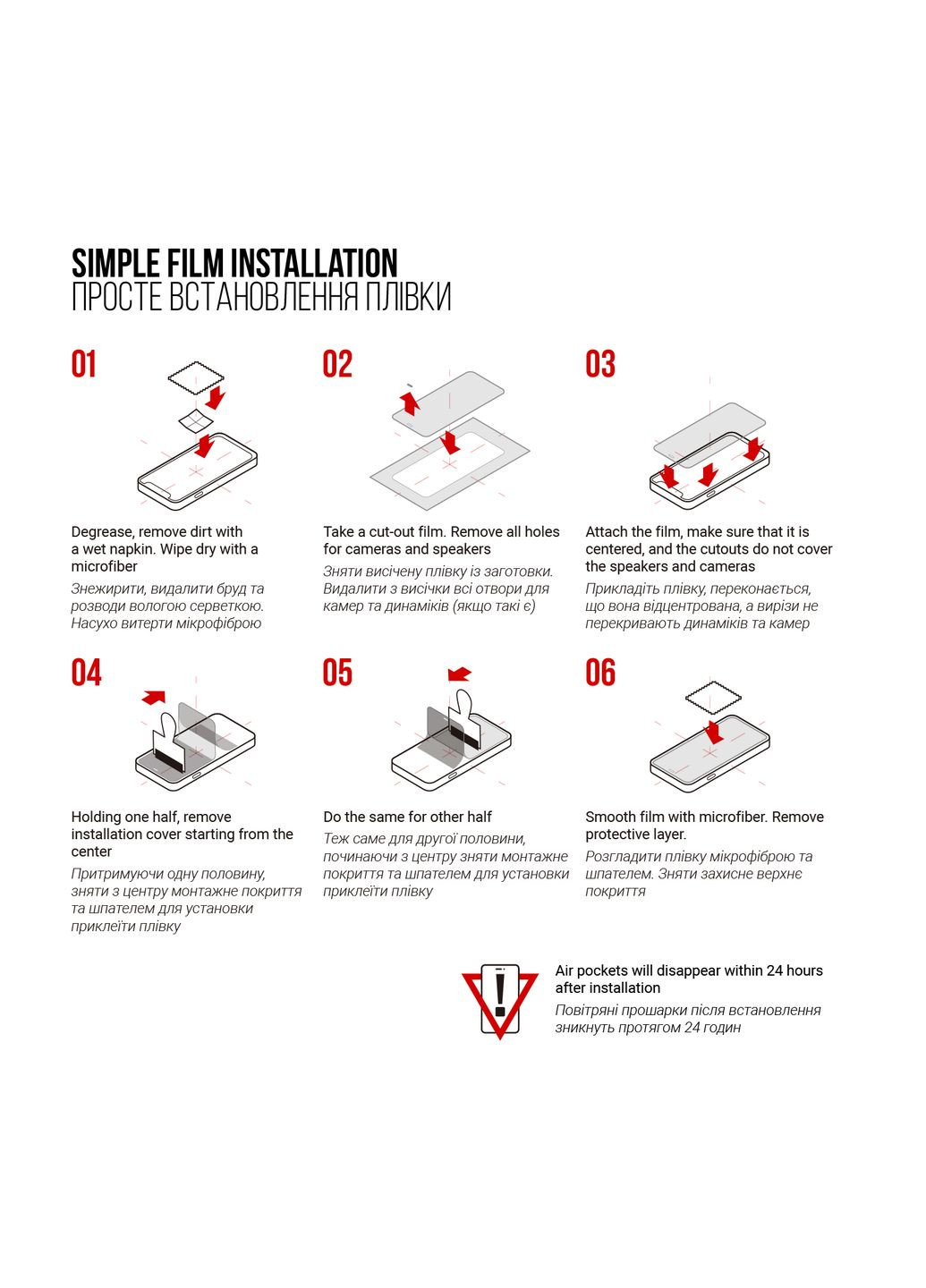 SIMPLE FILM INSTALLATION
ПРОСТЕ ВСТАНОВЛЕННЯ ПЛІВКИ

01

Degrease, remove dirt with a wet napkin. Wipe dry with a microfiber

Знежирити, видалити бруд та розводи вологою серветкою. Насухо витерти мікрофіброю

02

Take a cut-out film. Remove all holes for cameras and speakers

Зняти висічену плівку із заготовки. Видалити з висічки всі отвори для камер та динаміків (якщо такі є)

03

Attach the film, make sure that it is centered, and the cutouts do not cover the speakers and cameras

Прикладіть плівку, переконається, що вона відцентрована, а вирізи не перекривають динаміків та камер

04

Holding one half, remove installation cover starting from the center

Притримуючи одну половину, зняти з центру монтажне покриття та шпателем для установки приклеїти плівку

05

Do the same for other half

Теж саме для другої половини, починаючи з центру зняти монтажне покриття та шпателем для установки приклеїти плівку

06

Smooth film with microfiber. Remove protective layer.

Розгладити плівку мікрофіброю та шпателем. Зняти захисне верхнє покриття

Air pockets will disappear within 24 hours after installation

Повітряні прошарки після встановлення зникнуть протягом 24 годин