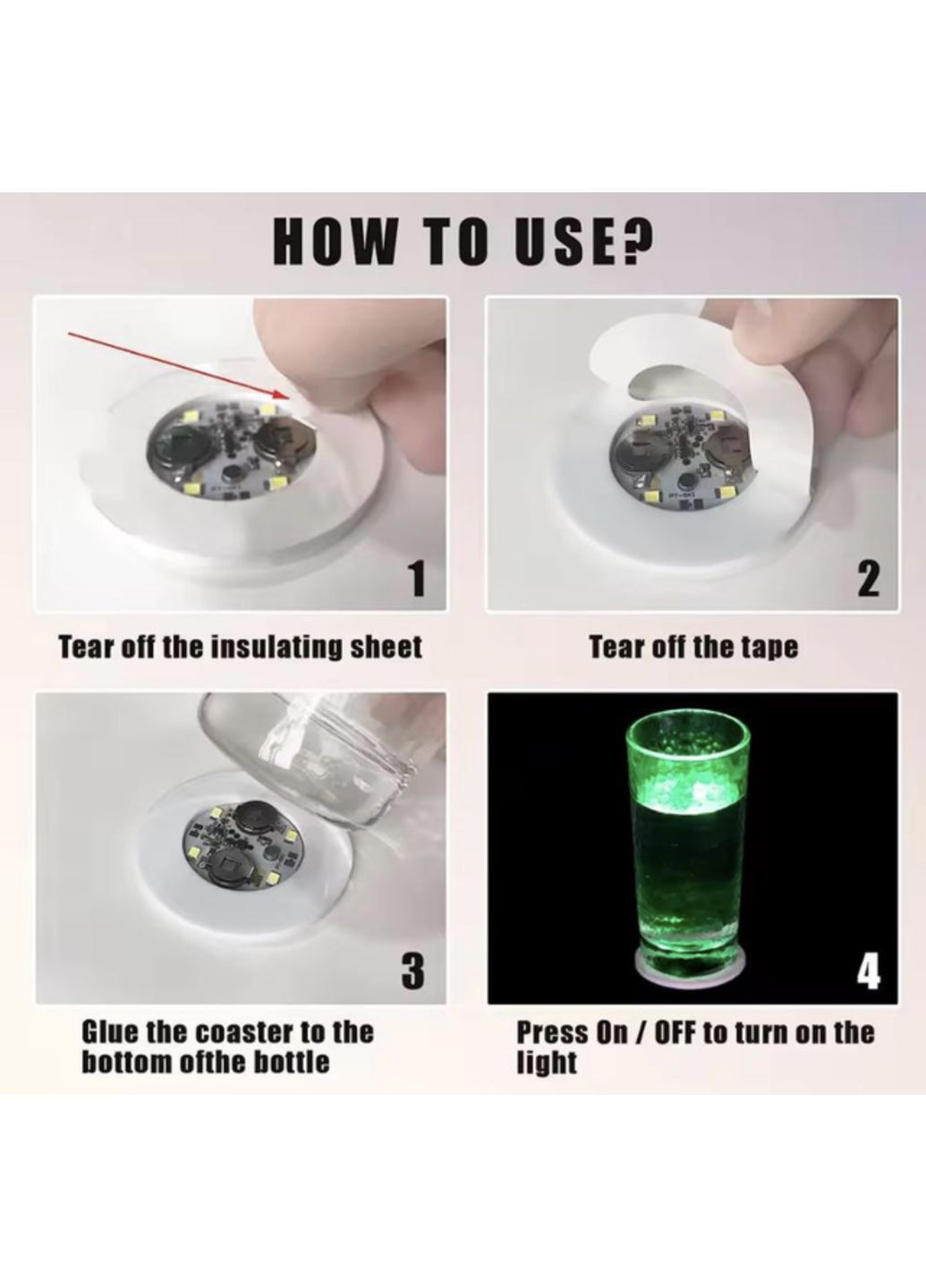 HOW TO USE?

1

Tear off the insulating sheet

2

Tear off the tape

3

Glue the coaster to the bottom ofthe bottle

4

Press On / OFF to turn on the light