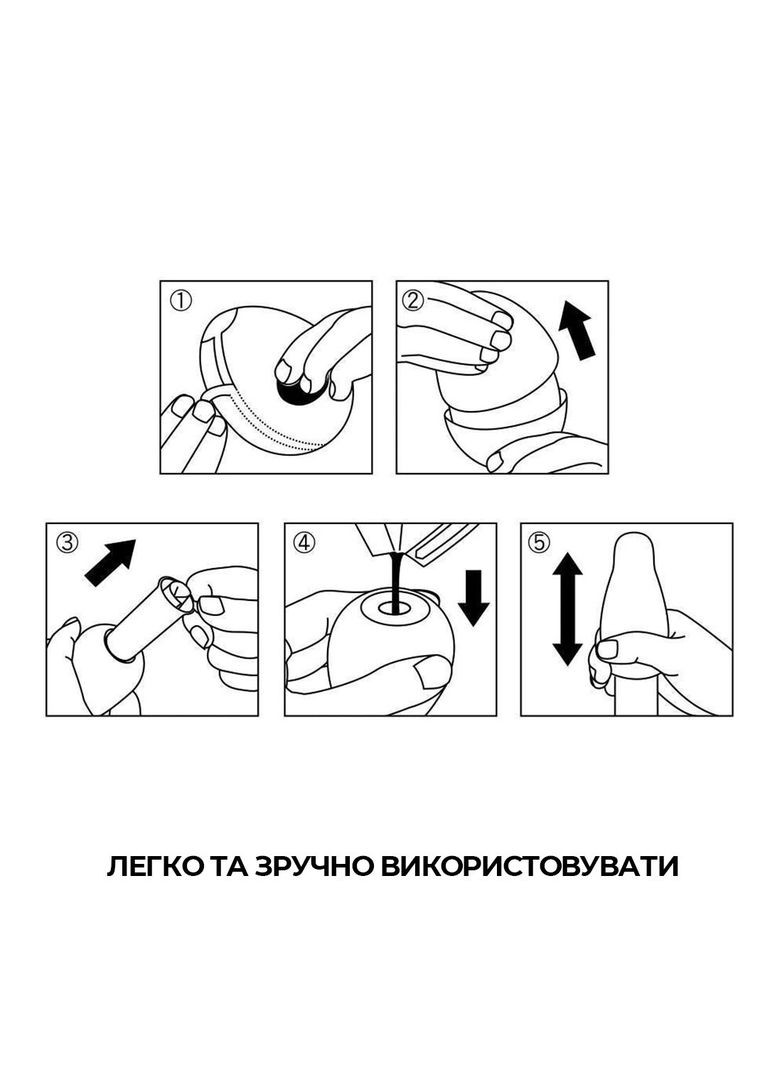 ①

②

③

④

⑤

ЛЕГКО ТА ЗРУЧНО ВИКОРИСТОВУВАТИ