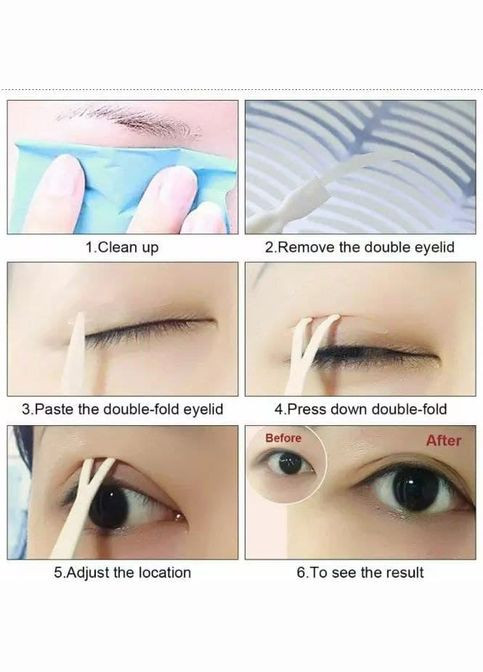 1.Clean up

2.Remove the double eyelid

3.Paste the double-fold eyelid

4.Press down double-fold

5.Adjust the location

Before

After

6.To see the result