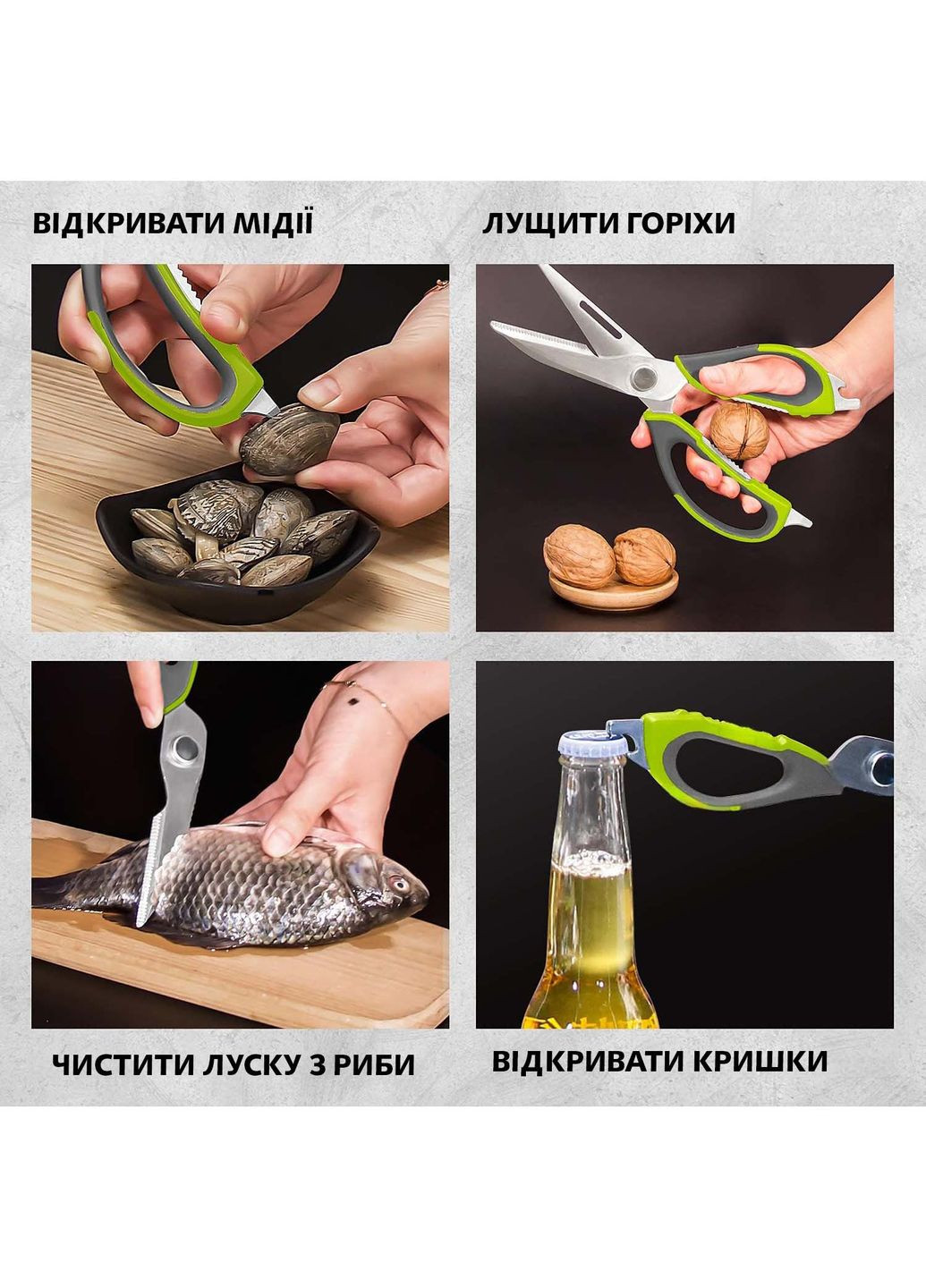 ВІДКРИВАТИ МІДІЇ

ЛУЩИТИ ГОРІХИ

ЧИСТИТИ ЛУСКУ З РИБИ

ВІДКРИВАТИ КРИШКИ