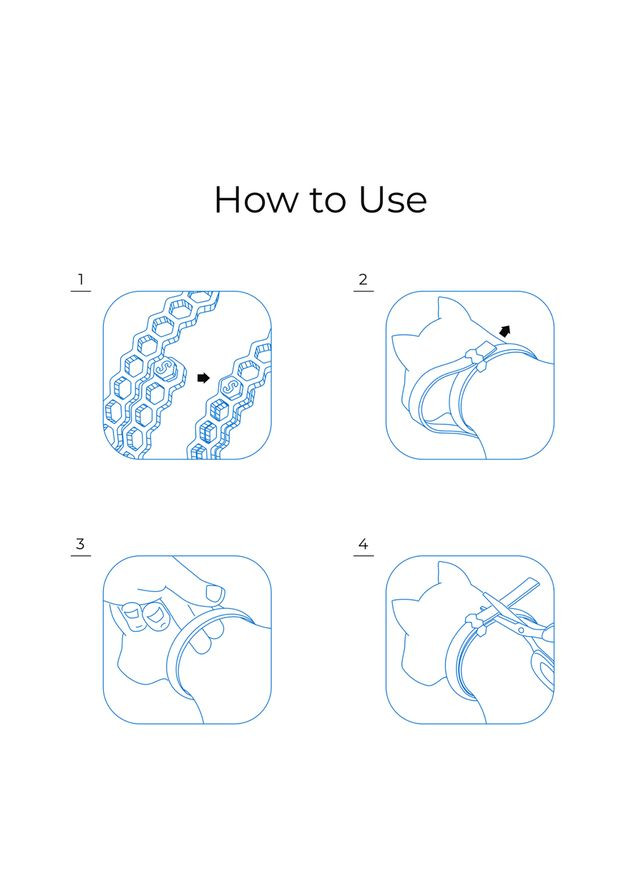 How to Use

1

S

S

2

3

4