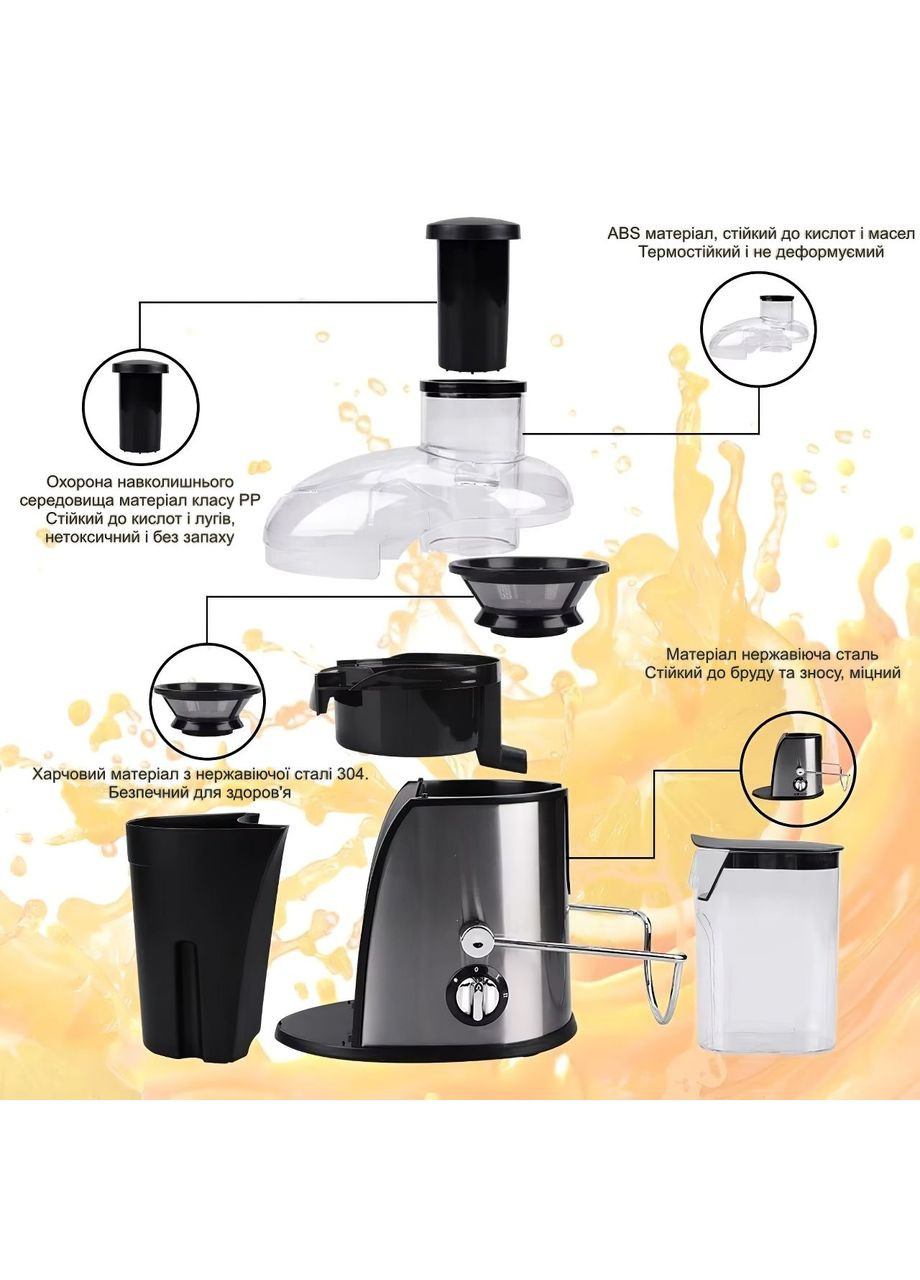 ABS матеріал, стійкий до кислот і масел
Термостійкий і не деформуємий

Охорона навколишнього середовища матеріал класу PP
Стійкий до кислот і лугів, нетоксичний і без запаху

Матеріал нержавіюча сталь
Стійкий до бруду та зносу, міцний

Харчовий матеріал з нержавіючої сталі 304.
Безпечний для здоров'я