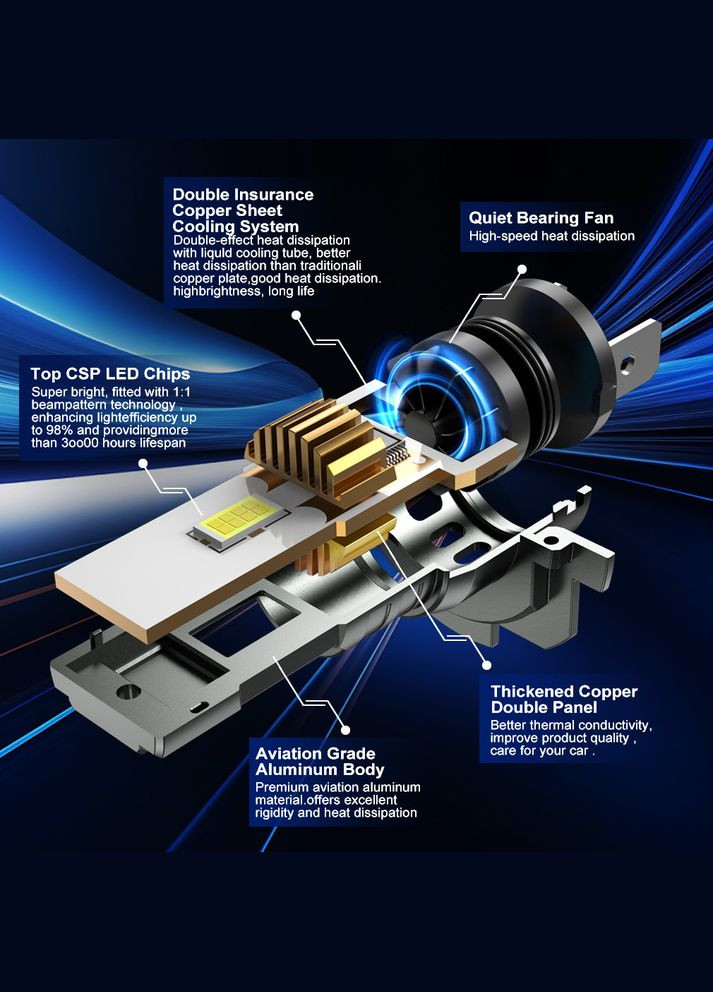 Double Insurance Copper Sheet Cooling System
Double-effect heat dissipation with liquld cooling tube, better heat dissipation than traditionali copper plate,good heat dissipation. highbrightness, long life

Quiet Bearing Fan
High-speed heat dissipation

Top CSP LED Chips
Super bright, fitted with 1:1 beampattern technology , enhancing lightefficiency up to 98% and providingmore than 3oo00 hours lifespan

Thickened Copper Double Panel
Better thermal conductivity, improve product quality , care for your car .

Aviation Grade Aluminum Body
Premium aviation aluminum material.offers excellent rigidity and heat dissipation