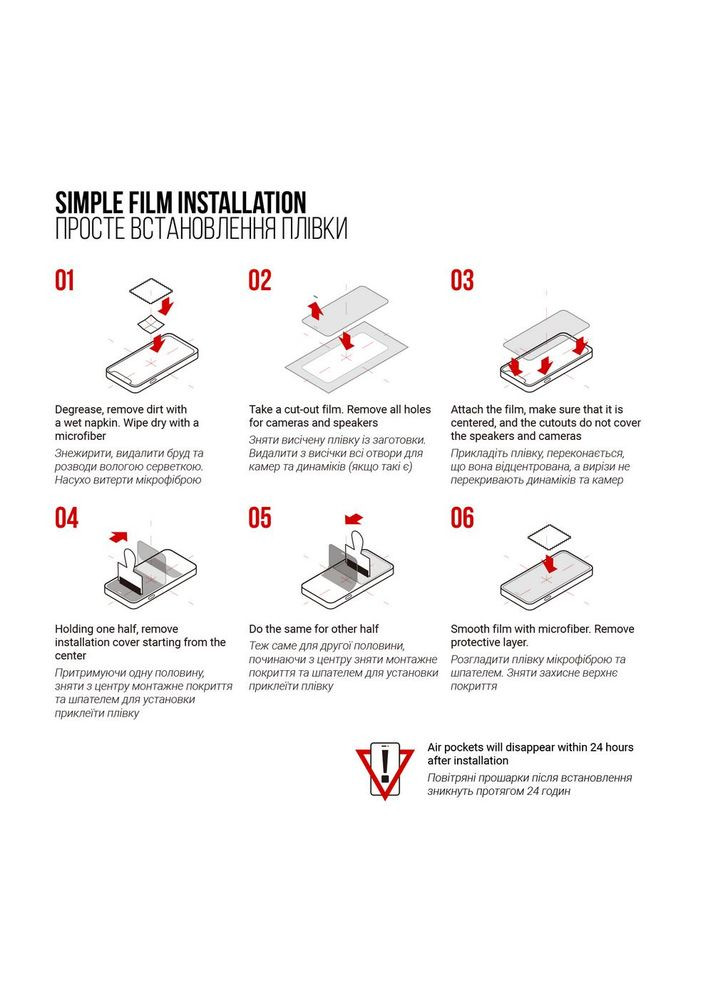 SIMPLE FILM INSTALLATION
ПРОСТЕ ВСТАНОВЛЕННЯ ПЛІВКИ

01

Degrease, remove dirt with a wet napkin. Wipe dry with a microfiber

Знежирити, видалити бруд та розводи вологою серветкою. Насухо витерти мікрофіброю

02

Take a cut-out film. Remove all holes for cameras and speakers

Зняти висічену плівку із заготовки. Видалити з висічки всі отвори для камер та динаміків (якщо такі є)

03

Attach the film, make sure that it is centered, and the cutouts do not cover the speakers and cameras

Прикладіть плівку, переконається, що вона відцентрована, а вирізи не перекривають динаміків та камер

04

Holding one half, remove installation cover starting from the center

Притримуючи одну половину, зняти з центру монтажне покриття та шпателем для установки приклеїти плівку

05

Do the same for other half

Теж саме для другої половини, починаючи з центру зняти монтажне покриття та шпателем для установки приклеїти плівку

06

Smooth film with microfiber. Remove protective layer.

Розгладити плівку мікрофіброю та шпателем. Зняти захисне верхнє покриття

Air pockets will disappear within 24 hours after installation

Повітряні прошарки після встановлення зникнуть протягом 24 годин