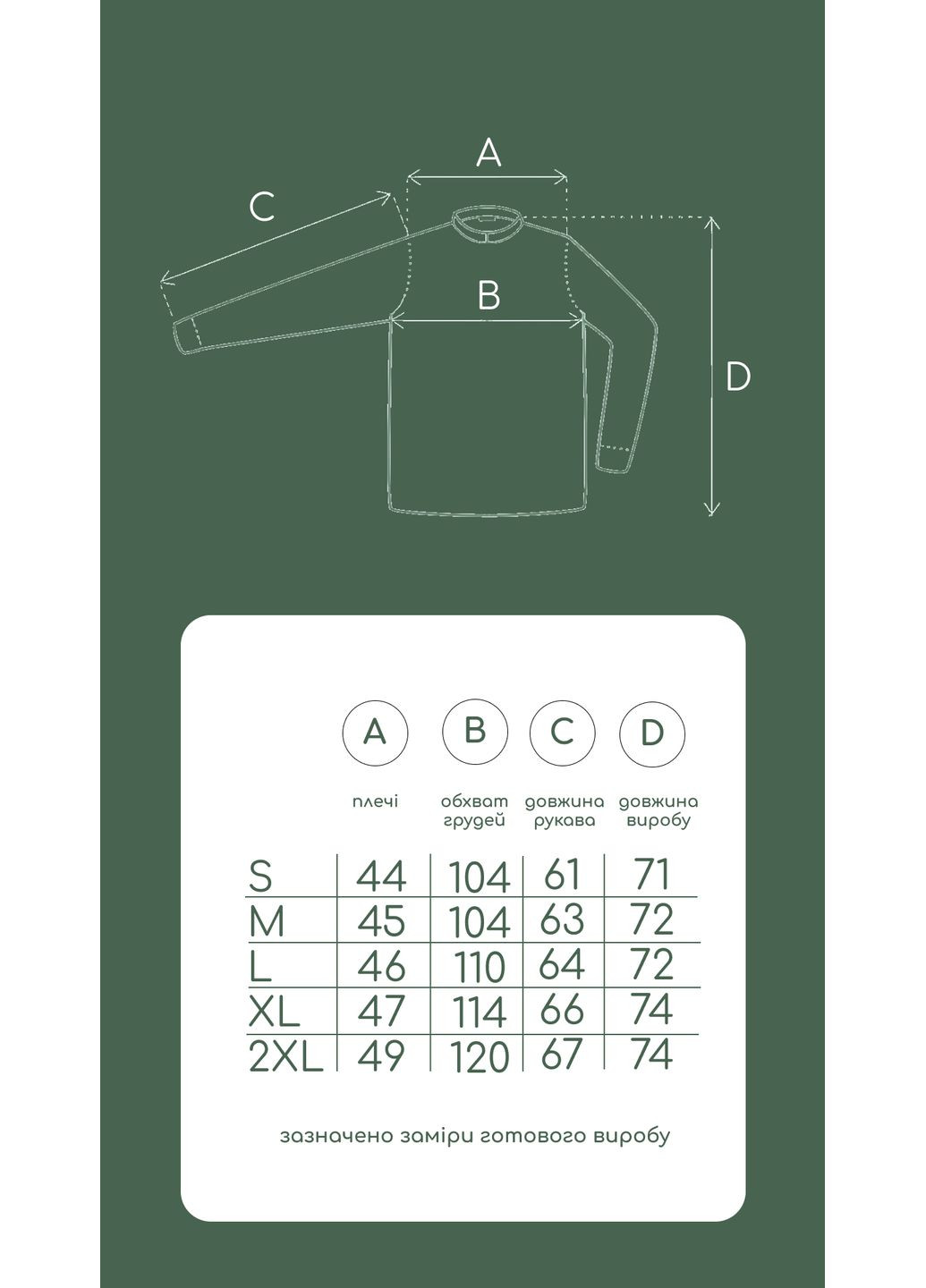 A

C

B

D

| | A | B | C | D |
|---|---|---|---|---|
| | плечі | обхват грудей | довжина рукава | довжина виробу |
| S | 44 | 104 | 61 | 71 |
| M | 45 | 104 | 63 | 72 |
| L | 46 | 110 | 64 | 72 |
| XL | 47 | 114 | 66 | 74 |
| 2XL | 49 | 120 | 67 | 74 |

зазначено заміри готового виробу