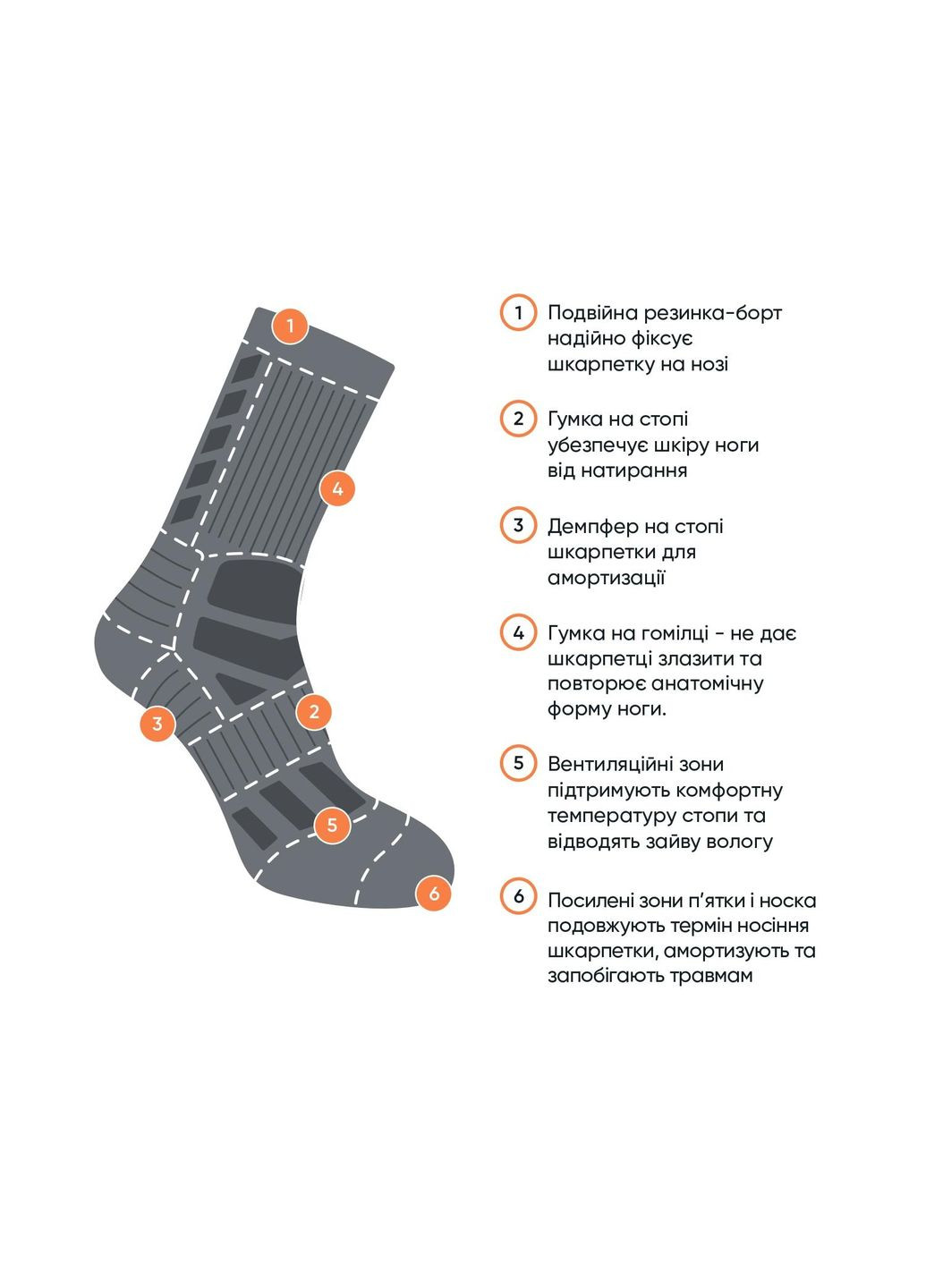 1
4
3
2
5
6

1 Подвійна резинка-борт надійно фіксує шкарпетку на нозі

2 Гумка на стопі убезпечує шкіру ноги від натирання

3 Демпфер на стопі шкарпетки для амортизації

4 Гумка на гомілці - не дає шкарпетці злазити та повторює анатомічну форму ноги.

5 Вентиляційні зони підтримують комфортну температуру стопи та відводять зайву вологу

6 Посилені зони п'ятки і носка подовжують термін носіння шкарпетки, амортизують та запобігають травмам