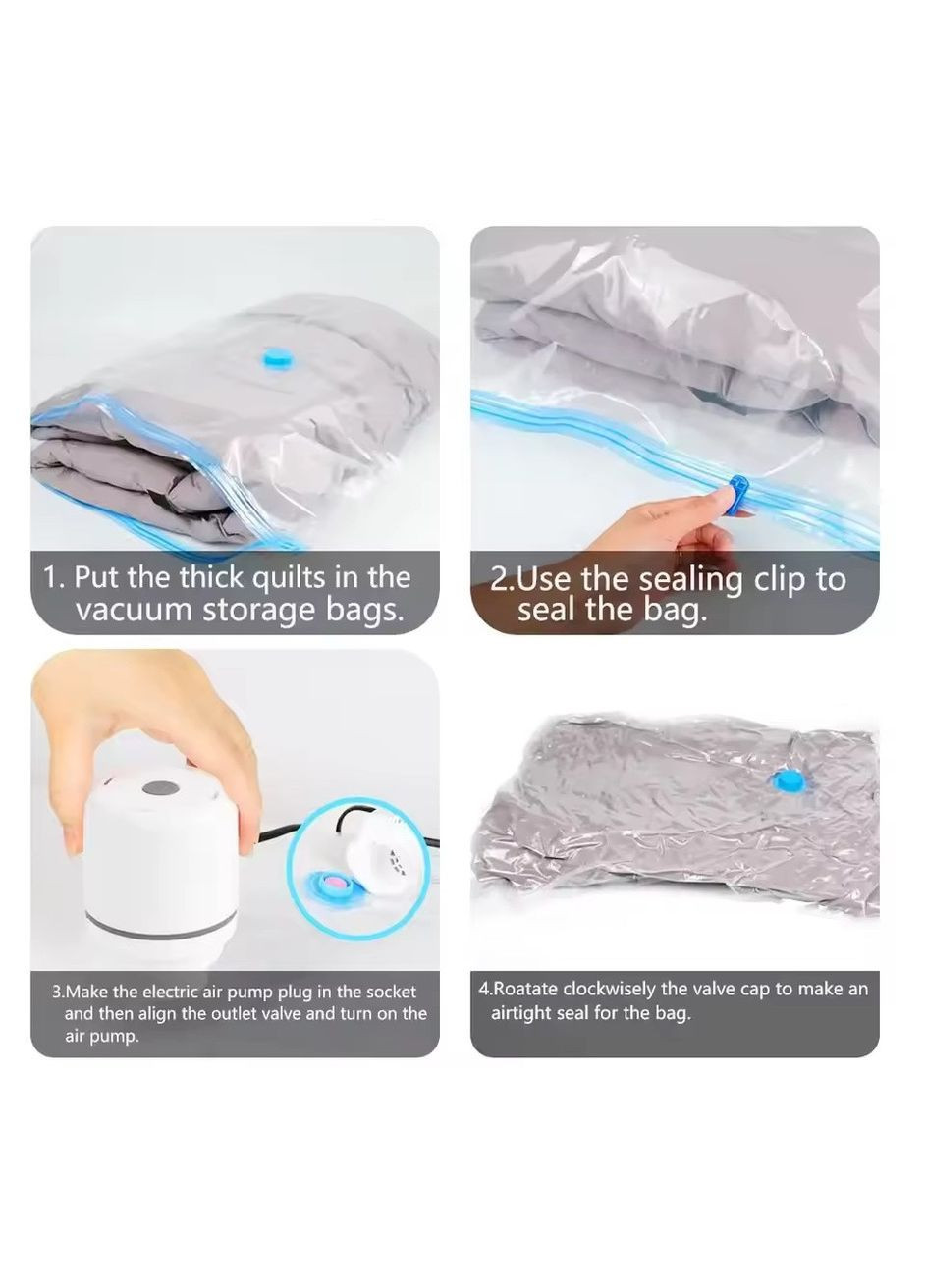 1. Put the thick quilts in the vacuum storage bags.

2.Use the sealing clip to seal the bag.

3.Make the electric air pump plug in the socket and then align the outlet valve and turn on the air pump.

4.Roatate clockwisely the valve cap to make an airtight seal for the bag.