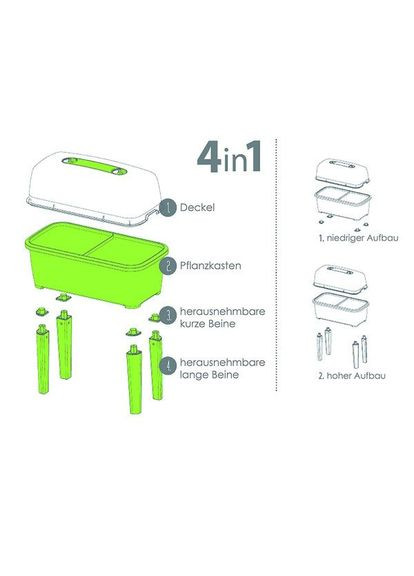 4in1

1. Deckel

2. Pflanzkasten

3. herausnehmbare kurze Beine

4. herausnehmbare lange Beine

1. niedriger Aufbau

2. hoher Aufbau