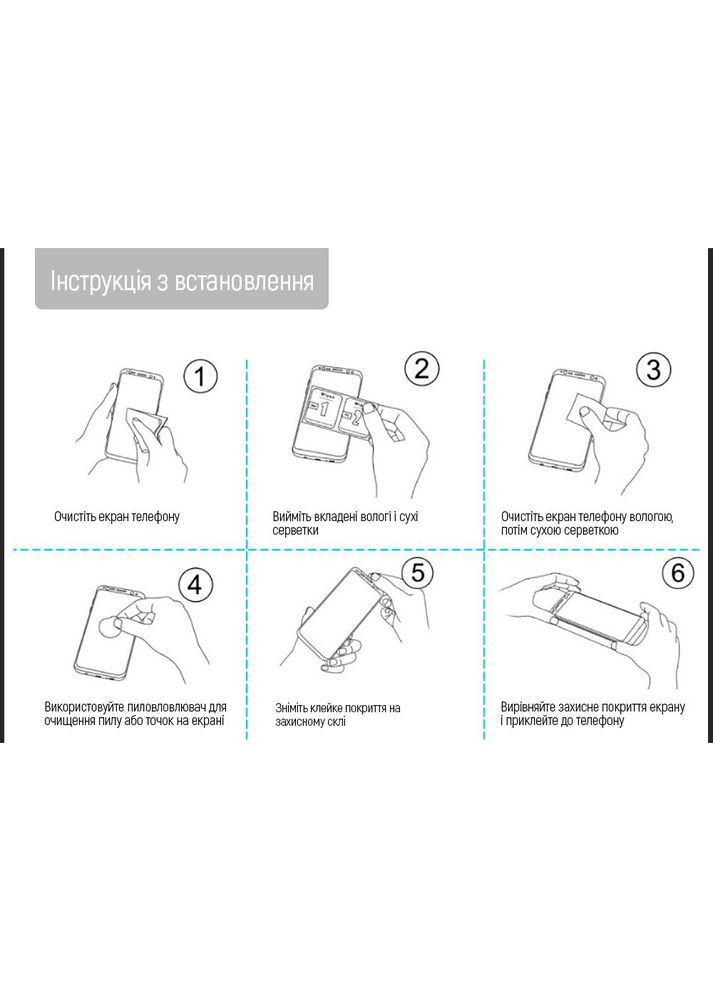 Інструкція з встановлення

1

Очистіть екран телефону

2

1 2

Вийміть вкладені вологі і сухі серветки

3

Очистіть екран телефону вологою, потім сухою серветкою

4

Використовуйте пиловловлювач для очищення пилу або точок на екрані

5

Зніміть клейке покриття на захисному склі

6

Вирівняйте захисне покриття екрану і приклейте до телефону