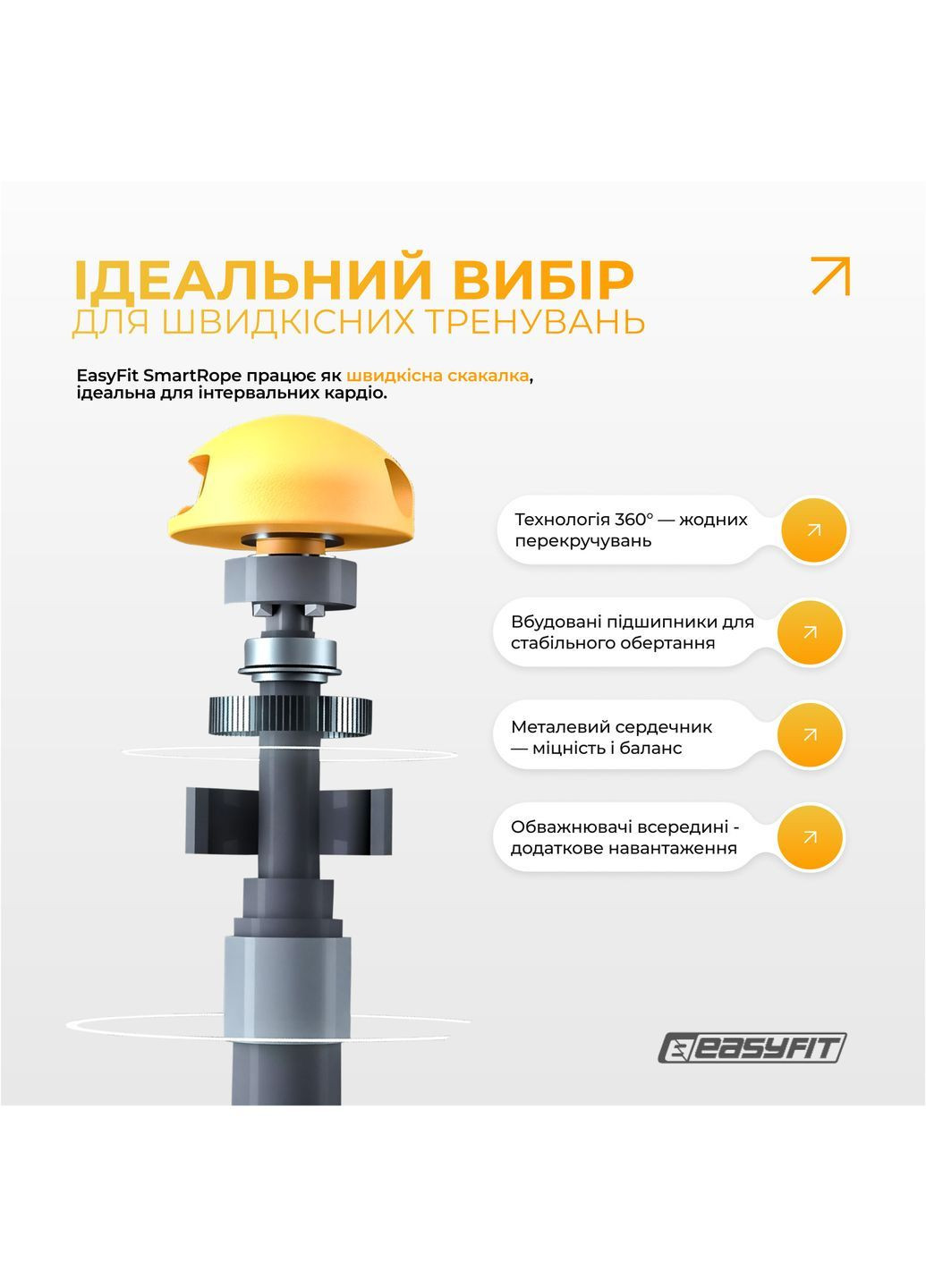 ІДЕАЛЬНИЙ ВИБІР
ДЛЯ ШВИДКІСНИХ ТРЕНУВАНЬ

EasyFit SmartRope працює як швидкісна скакалка, ідеальна для інтервальних кардіо.

Технологія 360° — жодних перекручувань

Вбудовані підшипники для стабільного обертання

Металевий сердечник — міцність і баланс

Обважнювачі всередині - додаткове навантаження

EASYFIT