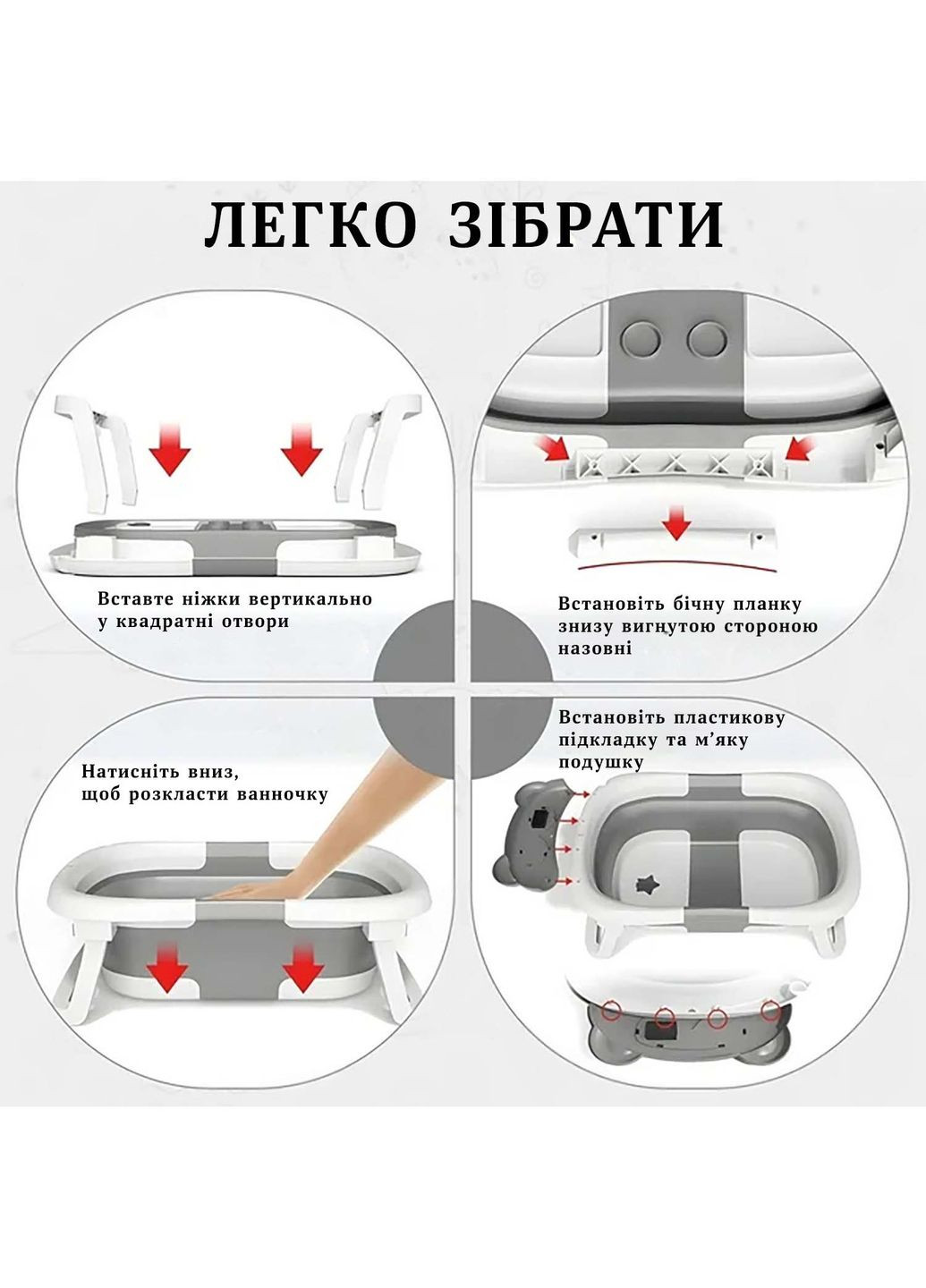 ЛЕГКО ЗІБРАТИ

Вставте ніжки вертикально у квадратні отвори

Встановіть бічну планку знизу вигнутою стороною назовні

Натисніть вниз, щоб розкласти ванночку

Встановіть пластикову підкладку та м'яку подушку