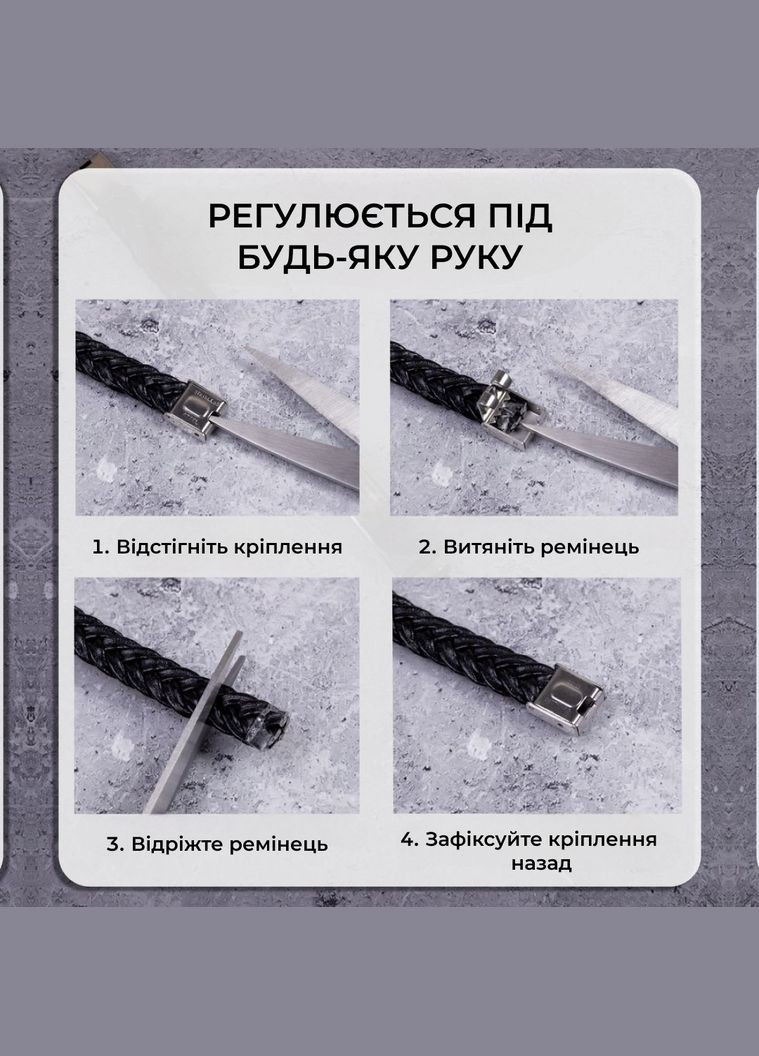 РЕГУЛЮЄТЬСЯ ПІД БУДЬ-ЯКУ РУКУ

1. Відстігніть кріплення

2. Витяніть ремінець

3. Відріжте ремінець

4. Зафіксуйте кріплення назад