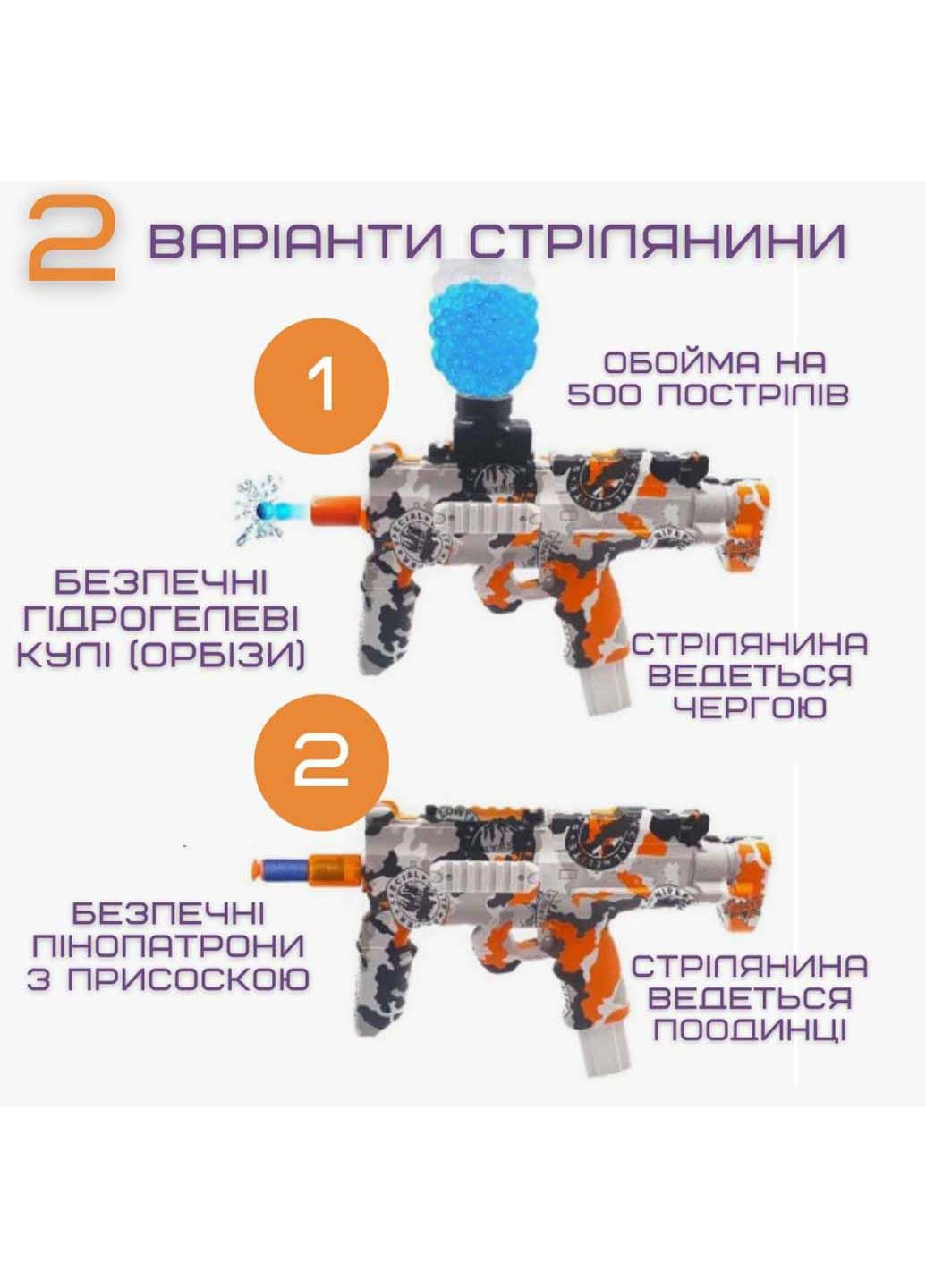 2 ВАРІАНТИ СТРІЛЯНИНИ

1

ОБОЙМА НА 500 ПОСТРІЛІВ

БЕЗПЕЧНІ ГІДРОГЕЛЕВІ КУЛІ (ОРБІЗИ)

СТРІЛЯНИНА ВЕДЕТЬСЯ ЧЕРГОЮ

2

БЕЗПЕЧНІ ПІНОПАТРОНИ З ПРИСОСКОЮ

СТРІЛЯНИНА ВЕДЕТЬСЯ ПООДИНЦІ