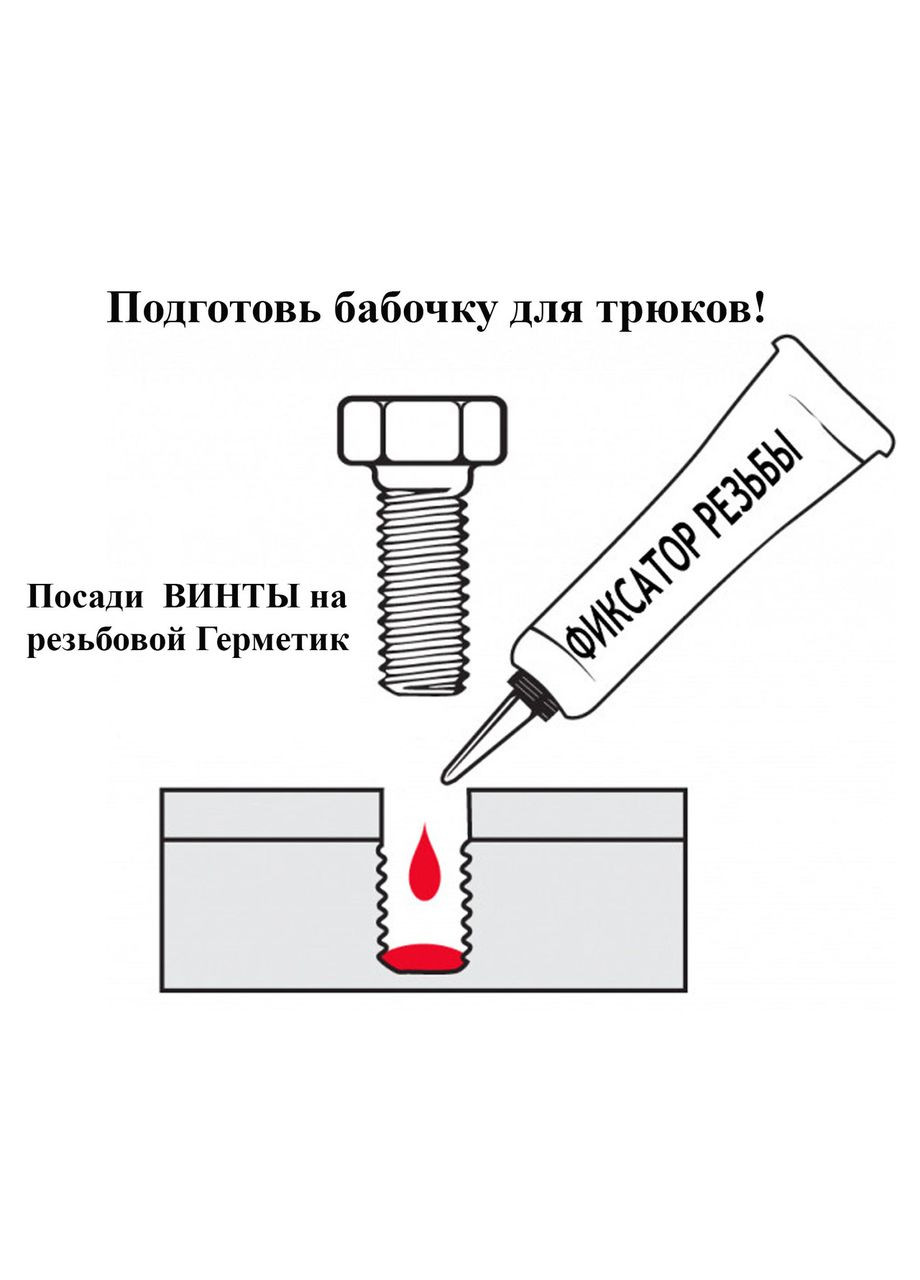 Подготовь бабочку для трюков!

Посади ВИНТЫ на резьбовой Герметик

ФИКСАТОР РЕЗЬБЫ