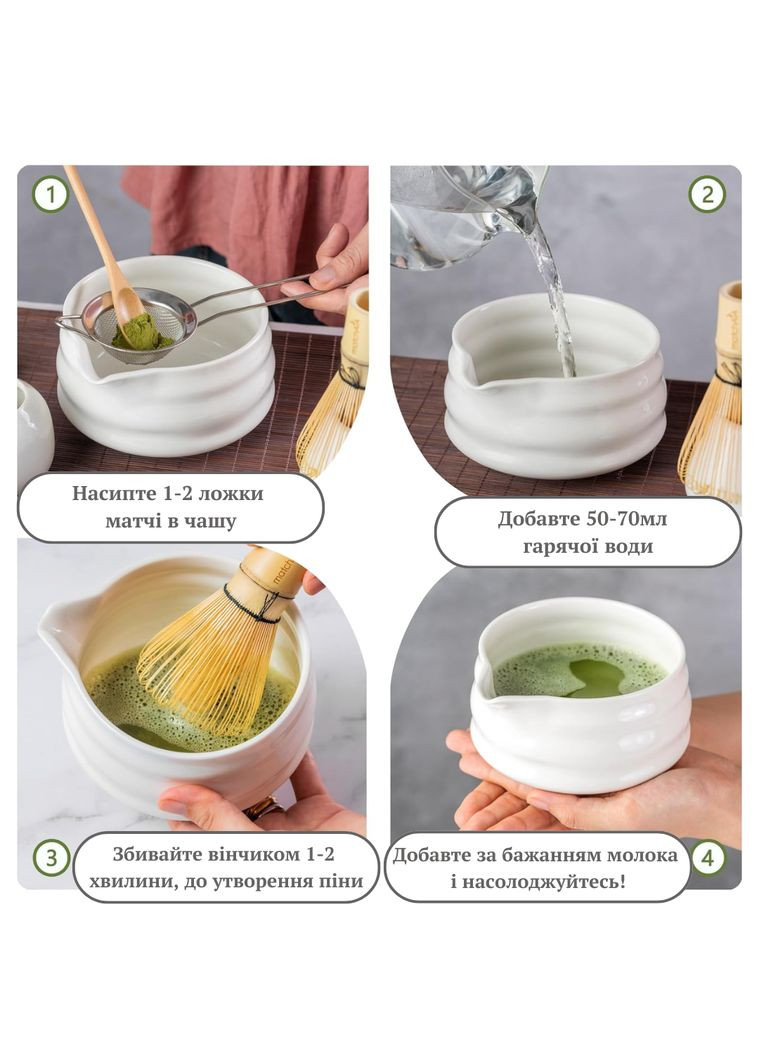 1

Насипте 1-2 ложки матчі в чашу

2

Добавте 50-70мл гарячої води

3

Збивайте вінчиком 1-2 хвилини, до утворення піни

Добавте за бажанням молока і насолоджуйтесь!

4