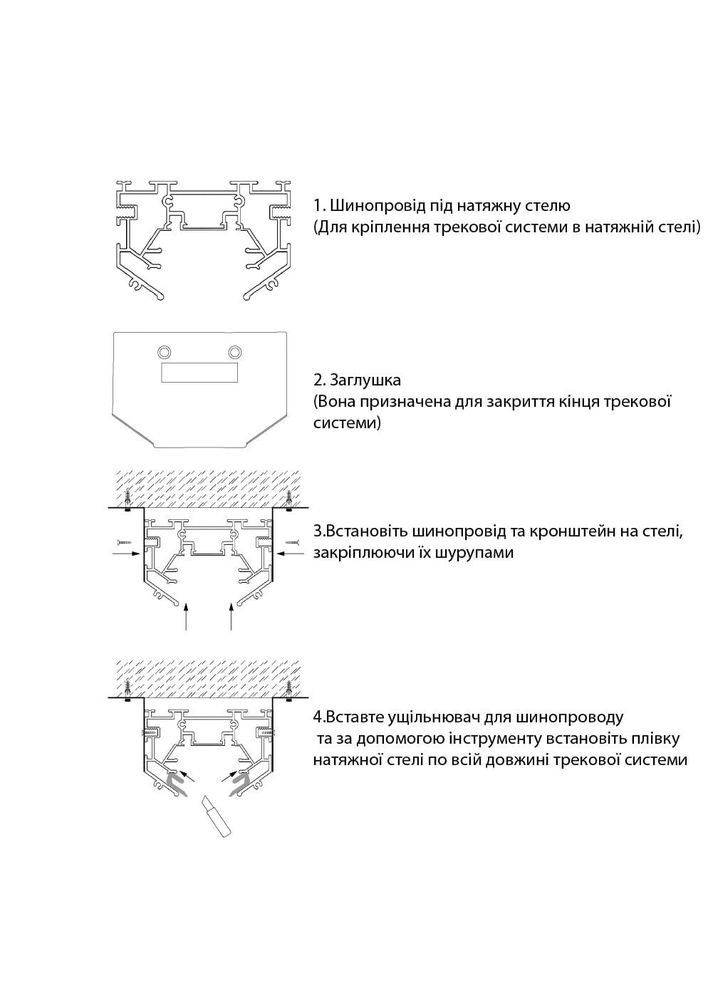 1. Шинопровід під натяжну стелю
(Для кріплення трекової системи в натяжній стелі)

2. Заглушка
(Вона призначена для закриття кінця трекової системи)

3.Встановіть шинопровід та кронштейн на стелі, закріплюючи їх шурупами

4.Вставте ущільнювач для шинопроводу та за допомогою інструменту встановіть плівку натяжної стелі по всій довжині трекової системи