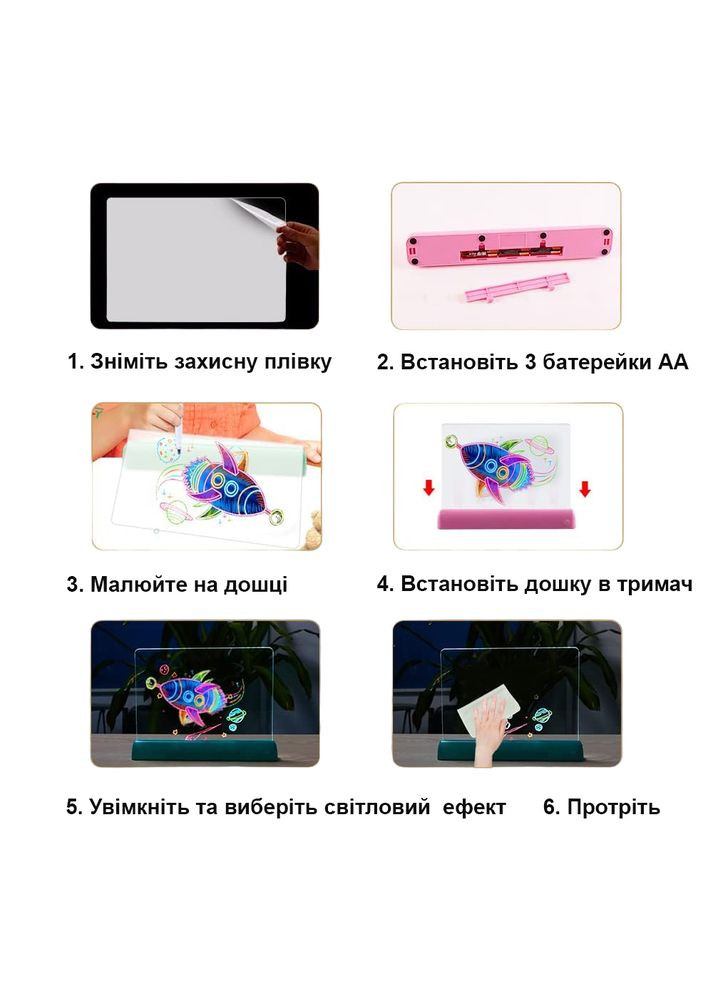 1. Зніміть захисну плівку

2. Встановіть 3 батерейки АА

3. Малюйте на дошці

4. Встановіть дошку в тримач

5. Увімкніть та виберіть світловий ефект

6. Протріть