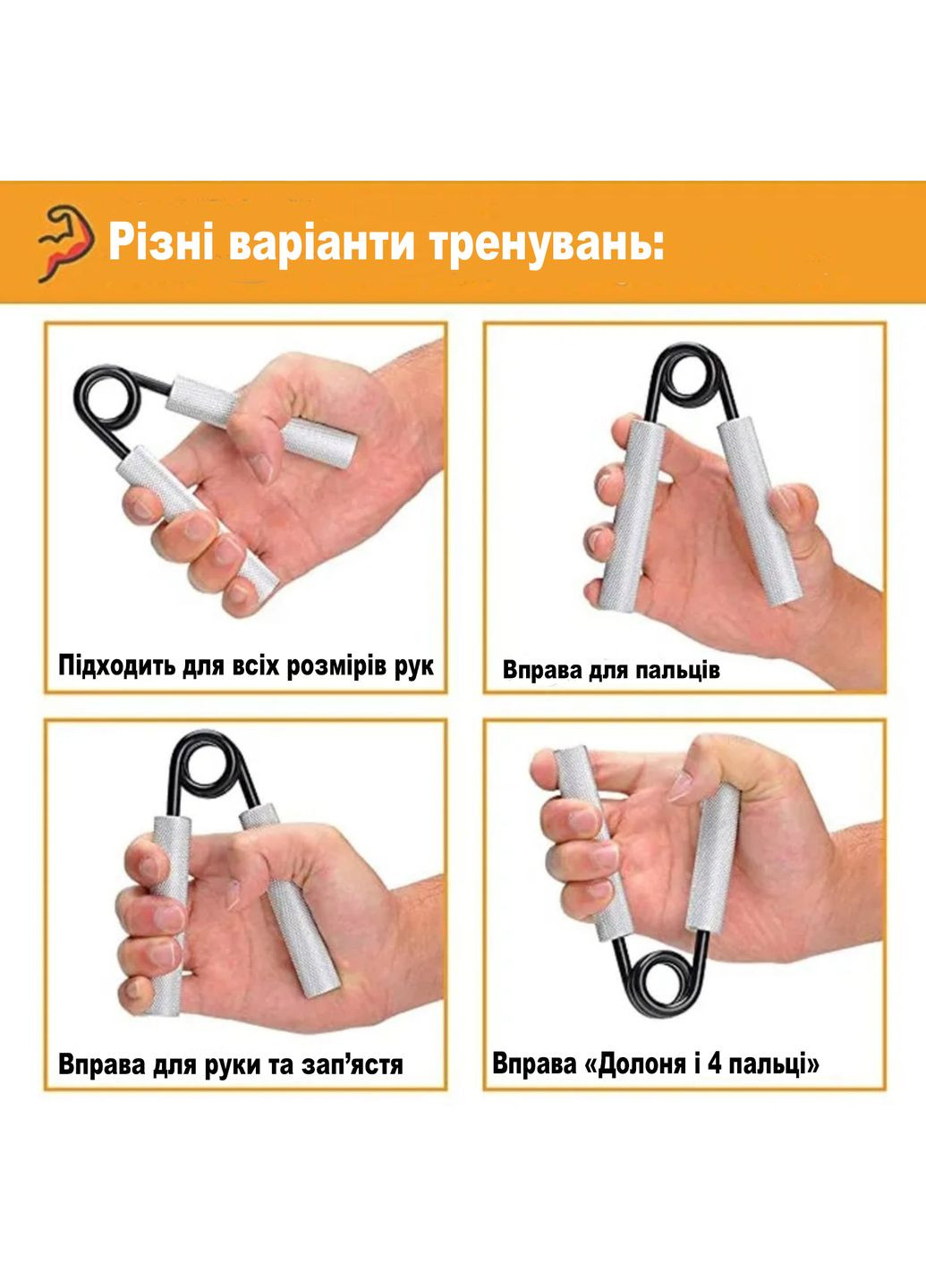 Різні варіанти тренувань:

Підходить для всіх розмірів рук

Вправа для пальців

Вправа для руки та зап'ястя

Вправа «Долоня і 4 пальці»