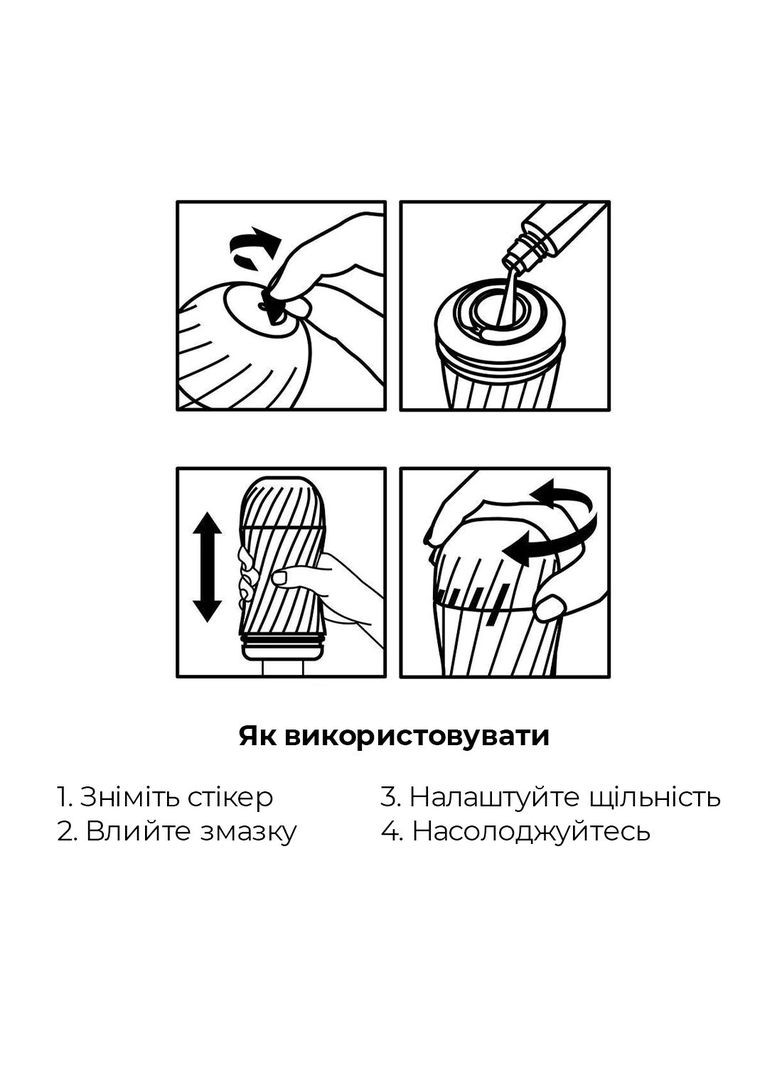 Як використовувати

1. Зніміть стікер
2. Влийте змазку

3. Налаштуйте щільність
4. Насолоджуйтесь