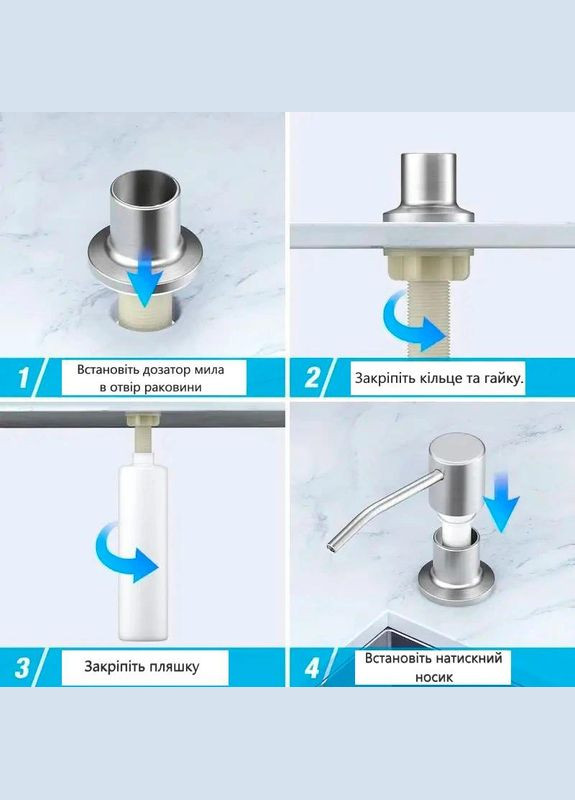 1 Встановіть дозатор мила в отвір раковини

2 Закріпіть кільце та гайку.

3 Закріпіть пляшку

4 Встановіть натискний носик