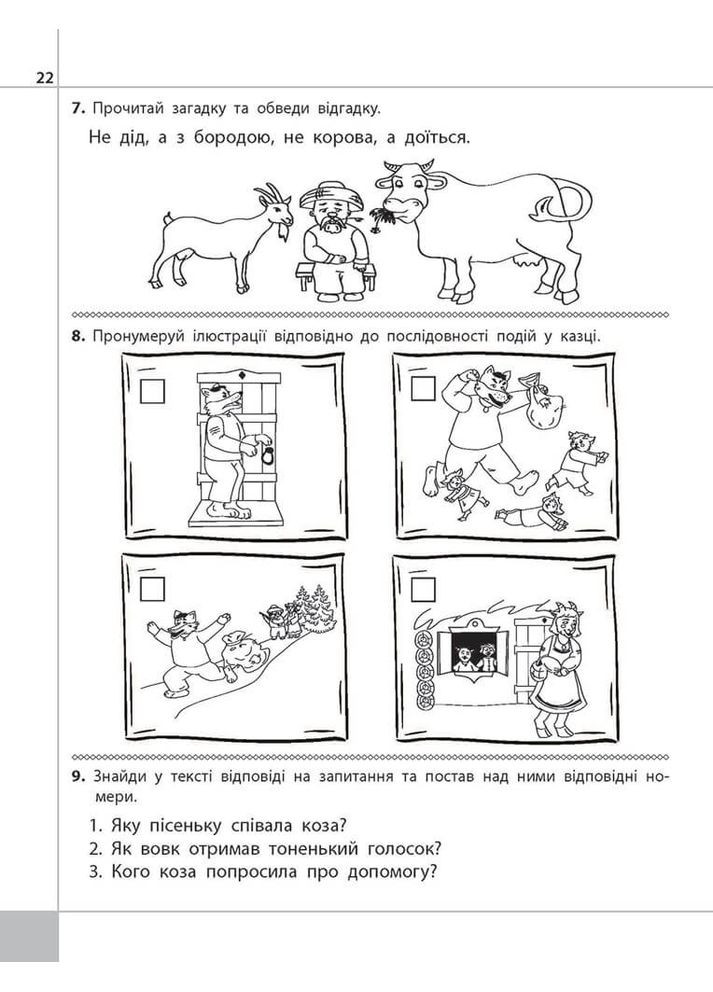 22

7. Прочитай загадку та обведи відгадку.

Не дід, а з бородою, не корова, а доїться.

8. Пронумеруй ілюстрації відповідно до послідовності подій у казці.

9. Знайди у тексті відповіді на запитання та постав над ними відповідні номери.

1. Яку пісеньку співала коза?
2. Як вовк отримав тоненький голосок?
3. Кого коза попросила про допомогу?