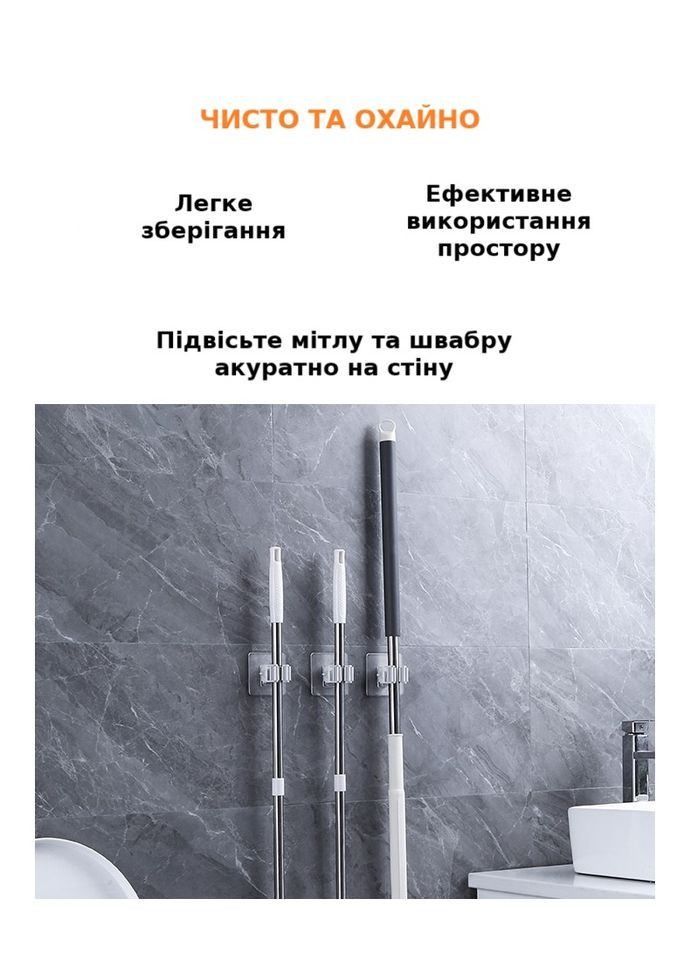 ЧИСТО ТА ОХАЙНО

Легке зберігання

Ефективне використання простору

Підвісьте мітлу та швабру акуратно на стіну