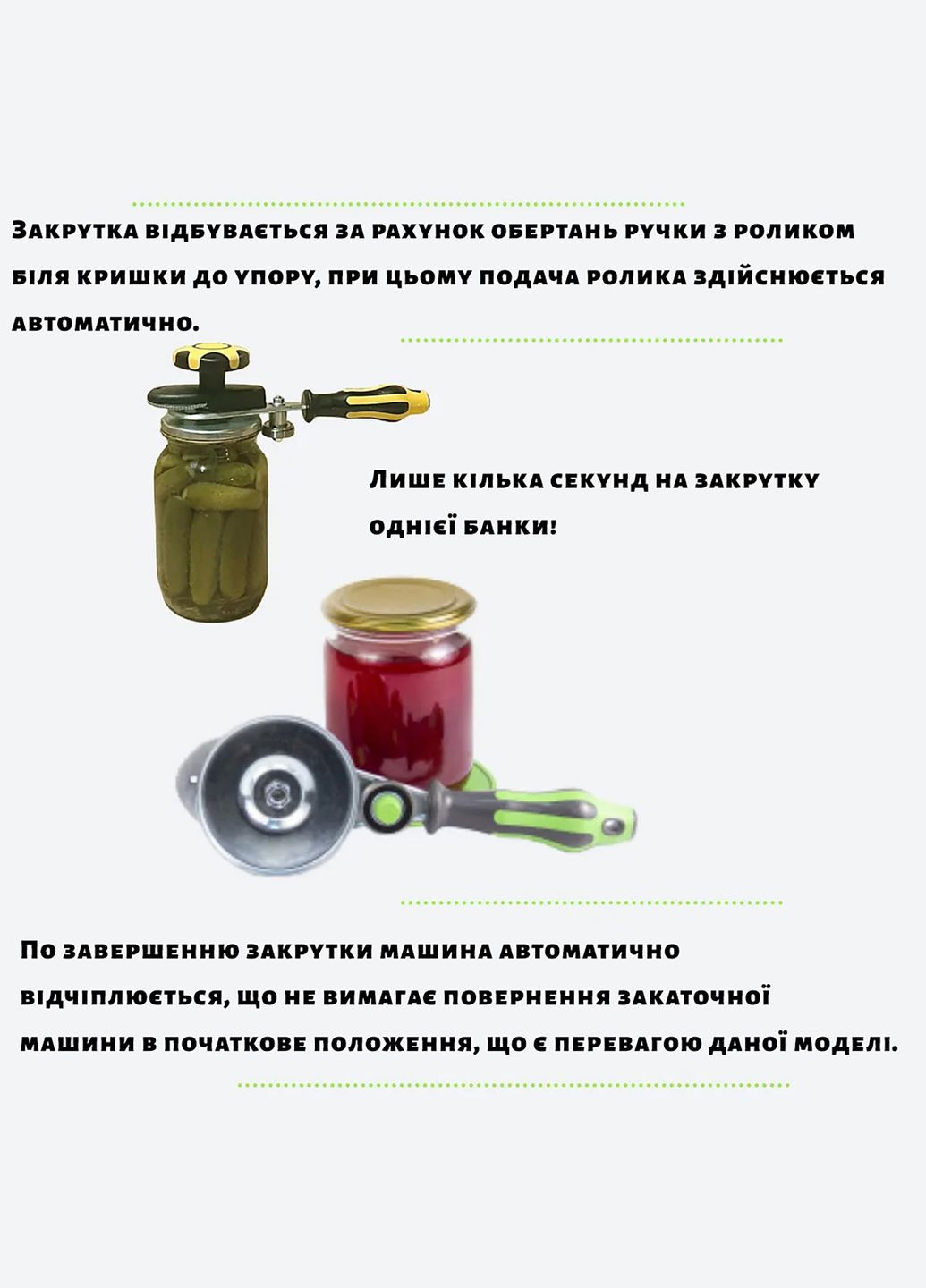 Закрутка відбувається за рахунок обертань ручки з роликом біля кришки до упору, при цьому подача ролика здійснюється автоматично.

Лише кілька секунд на закрутку однієї банки!

По завершенню закрутки машина автоматично відчіплюється, що не вимагає повернення закаточної машини в початкове положення, що є перевагою даної моделі.