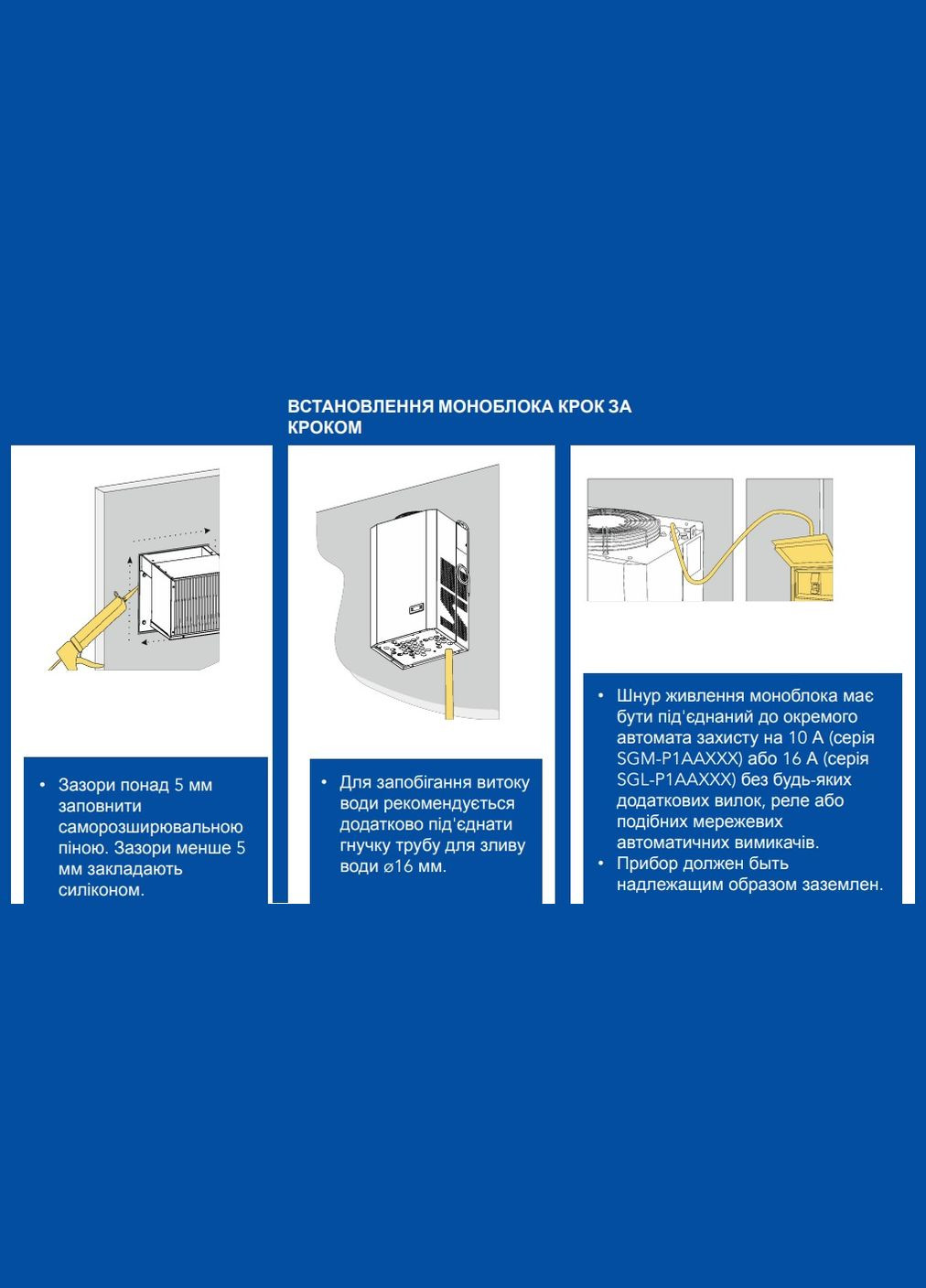 ВСТАНОВЛЕННЯ МОНОБЛОКА КРОК ЗА КРОКОМ

• Зазори понад 5 мм заповнити саморозширювальною піною. Зазори менше 5 мм закладають силіконом.

• Для запобігання витоку води рекомендується додатково під'єднати гнучку трубу для зливу води ⌀16 мм.

• Шнур живлення моноблока має бути під'єднаний до окремого автомата захисту на 10 А (серія SGM-P1AAXXX) або 16 А (серія SGL-P1AAXXX) без будь-яких додаткових вилок, реле або подібних мережевих автоматичних вимикачів.
• Прибор должен быть надлежащим образом заземлен.