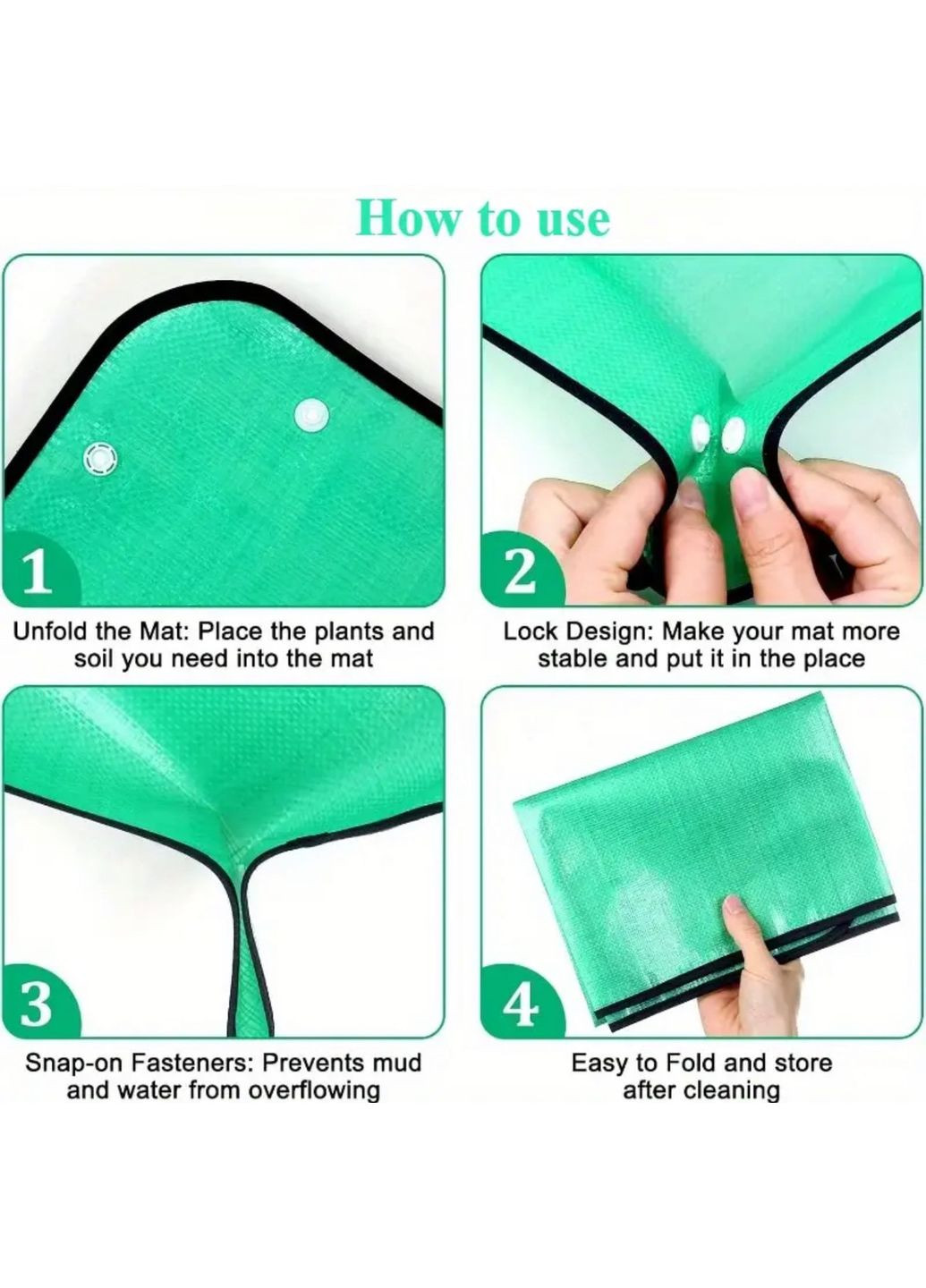 How to use

1

Unfold the Mat: Place the plants and soil you need into the mat

2

Lock Design: Make your mat more stable and put it in the place

3

Snap-on Fasteners: Prevents mud and water from overflowing

4

Easy to Fold and store after cleaning