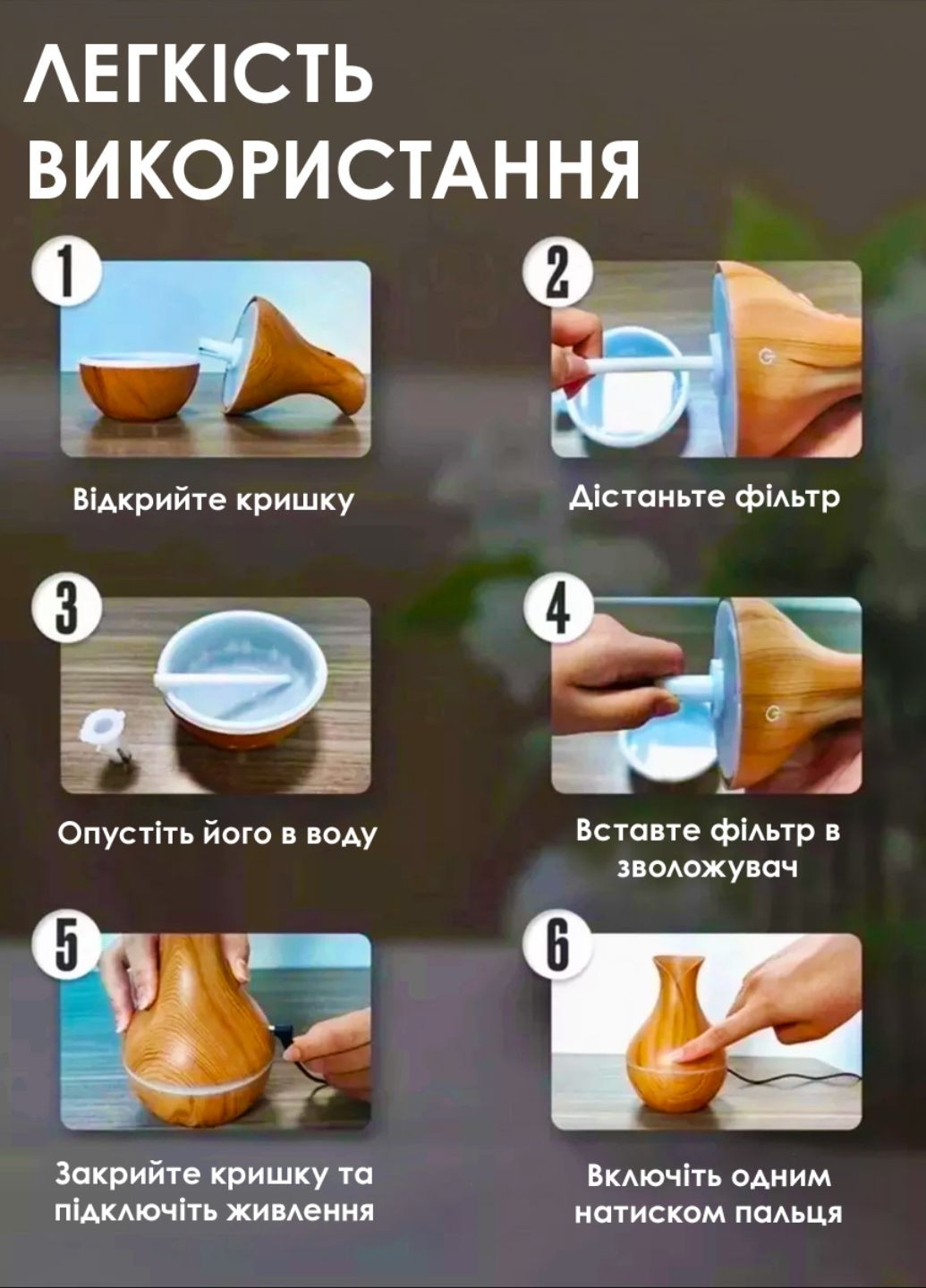 ЛЕГКІСТЬ ВИКОРИСТАННЯ

1

Відкрийте кришку

2

Дістаньте фільтр

3

Опустіть його в воду

4

Вставте фільтр в зволожувач

5

Закрийте кришку та підключіть живлення

6

Включіть одним натиском пальця