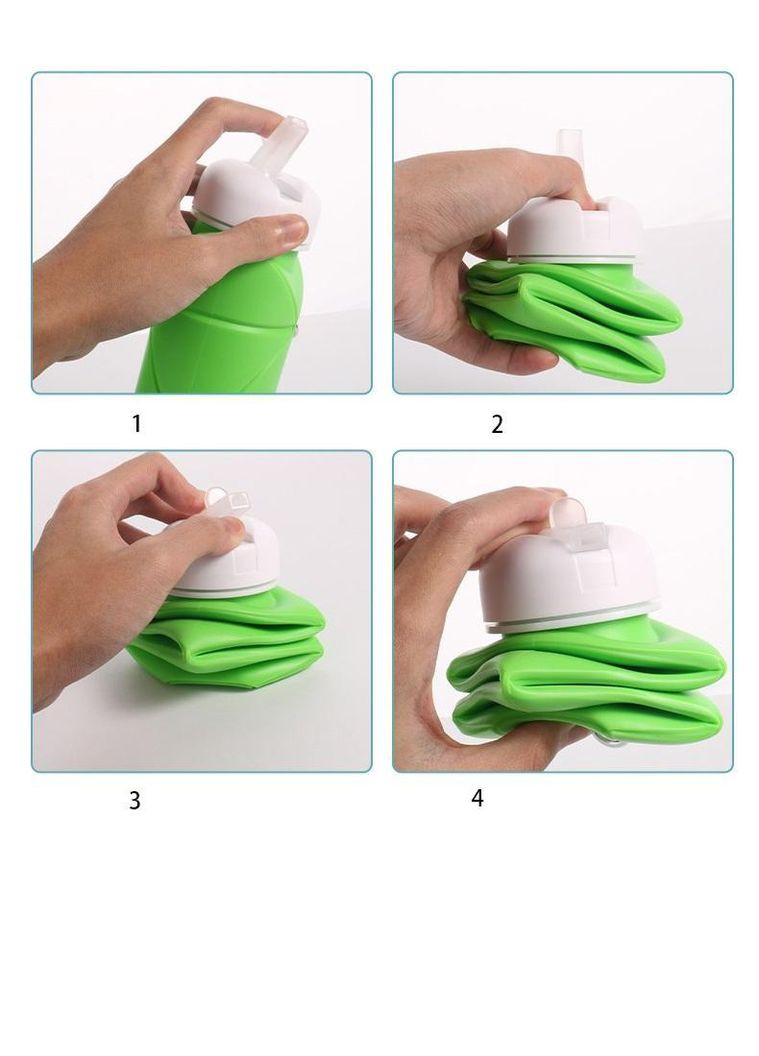 1

2

3

4