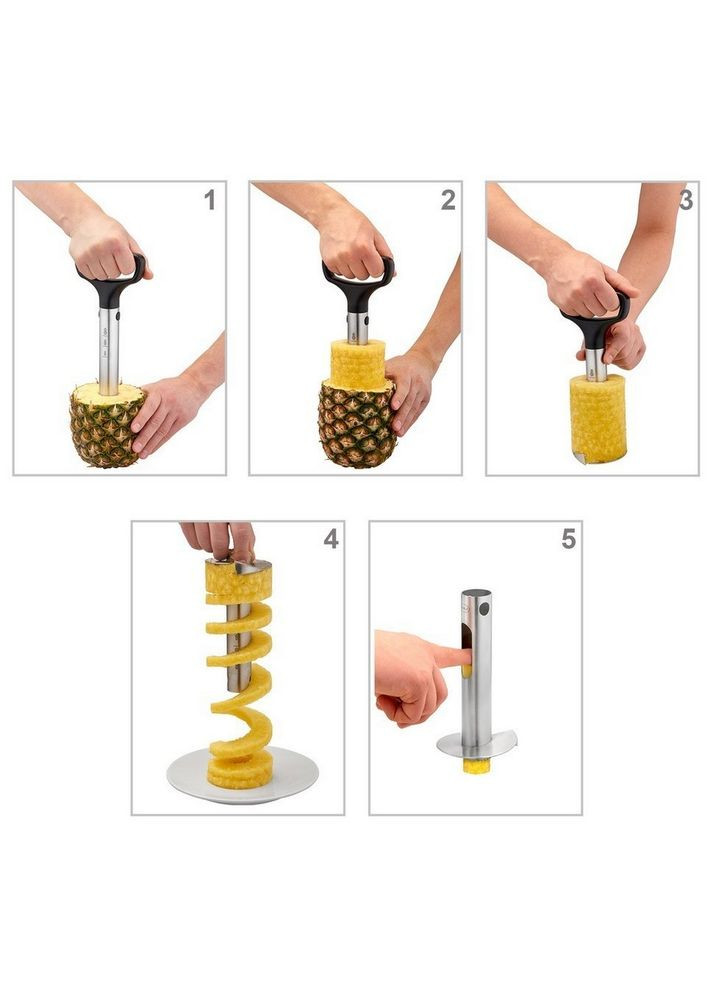 1
2
3
4
5