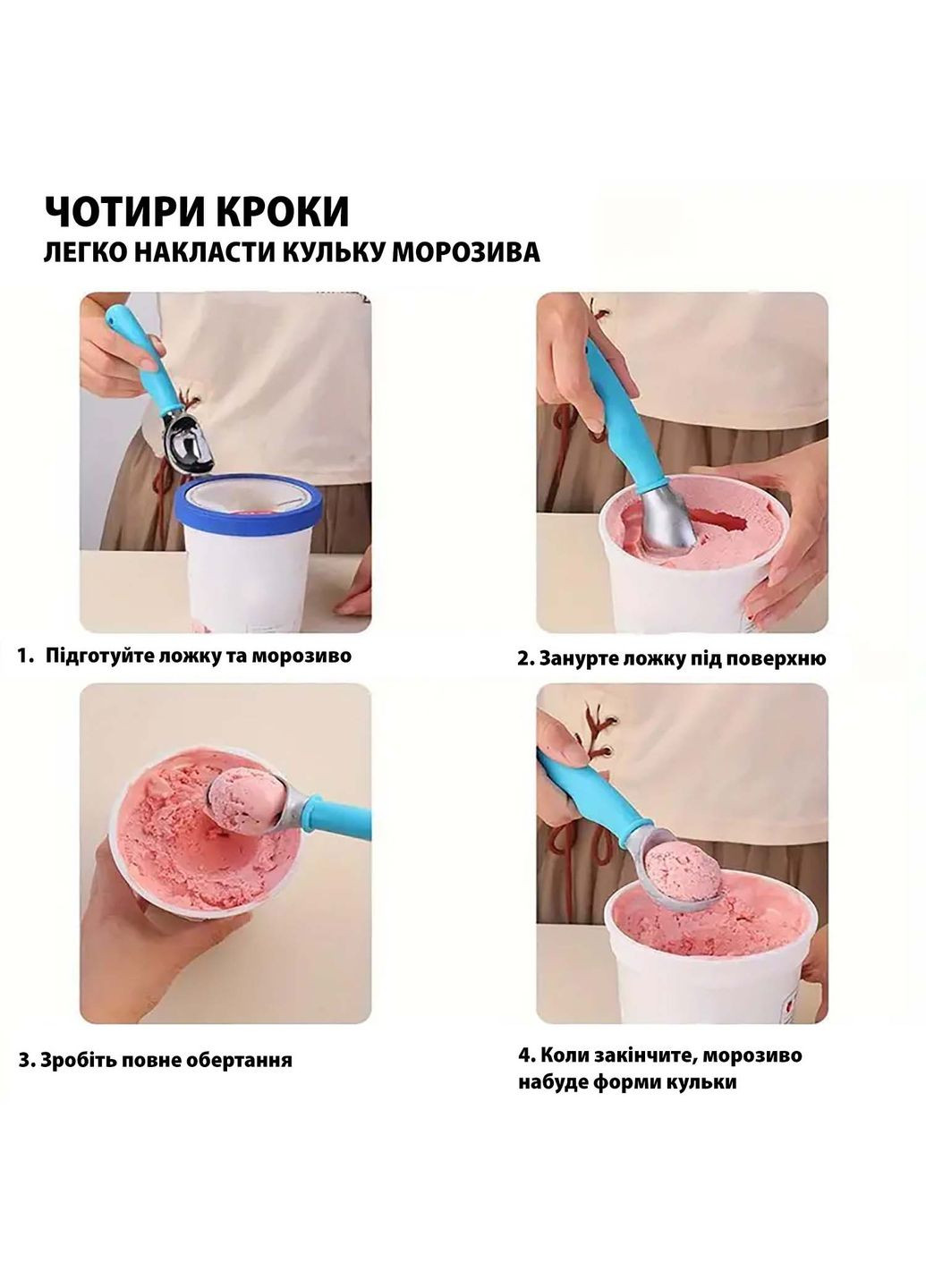 ЧОТИРИ КРОКИ
ЛЕГКО НАКЛАСТИ КУЛЬКУ МОРОЗИВА

1. Підготуйте ложку та морозиво

2. Занурте ложку під поверхню

3. Зробіть повне обертання

4. Коли закінчите, морозиво набуде форми кульки