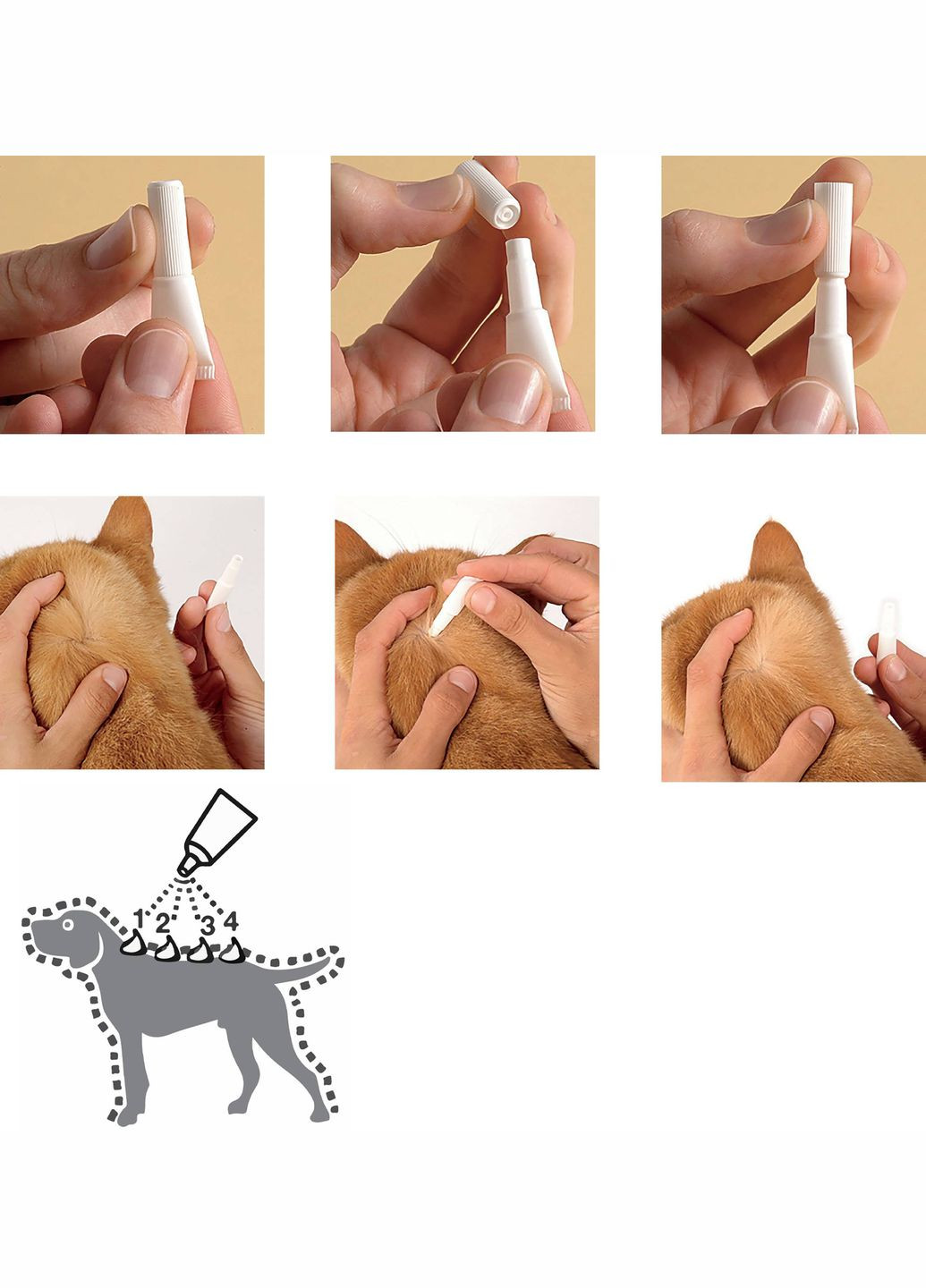 1 2 3 4