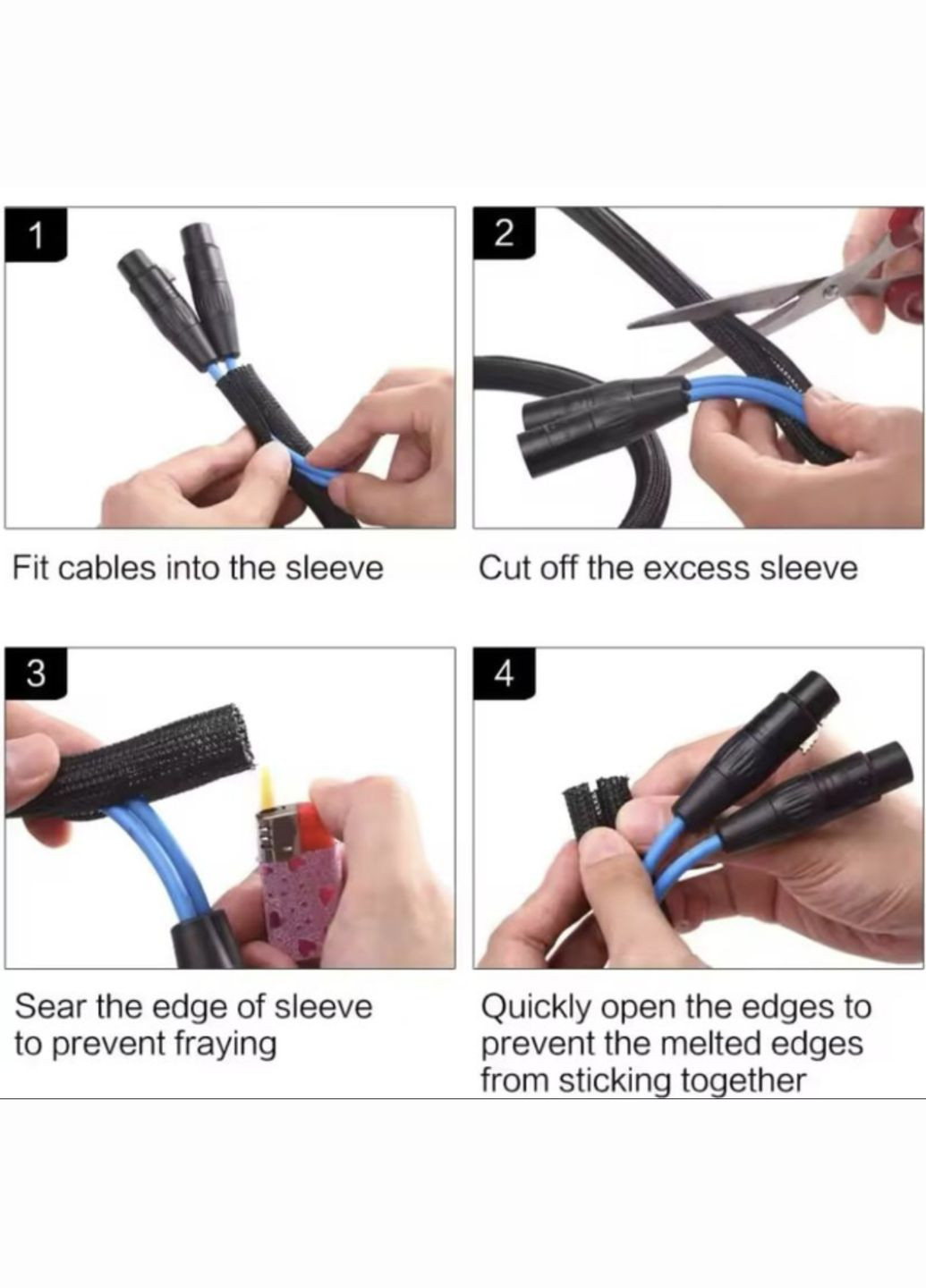 1

Fit cables into the sleeve

2

Cut off the excess sleeve

3

Sear the edge of sleeve to prevent fraying

4

Quickly open the edges to prevent the melted edges from sticking together