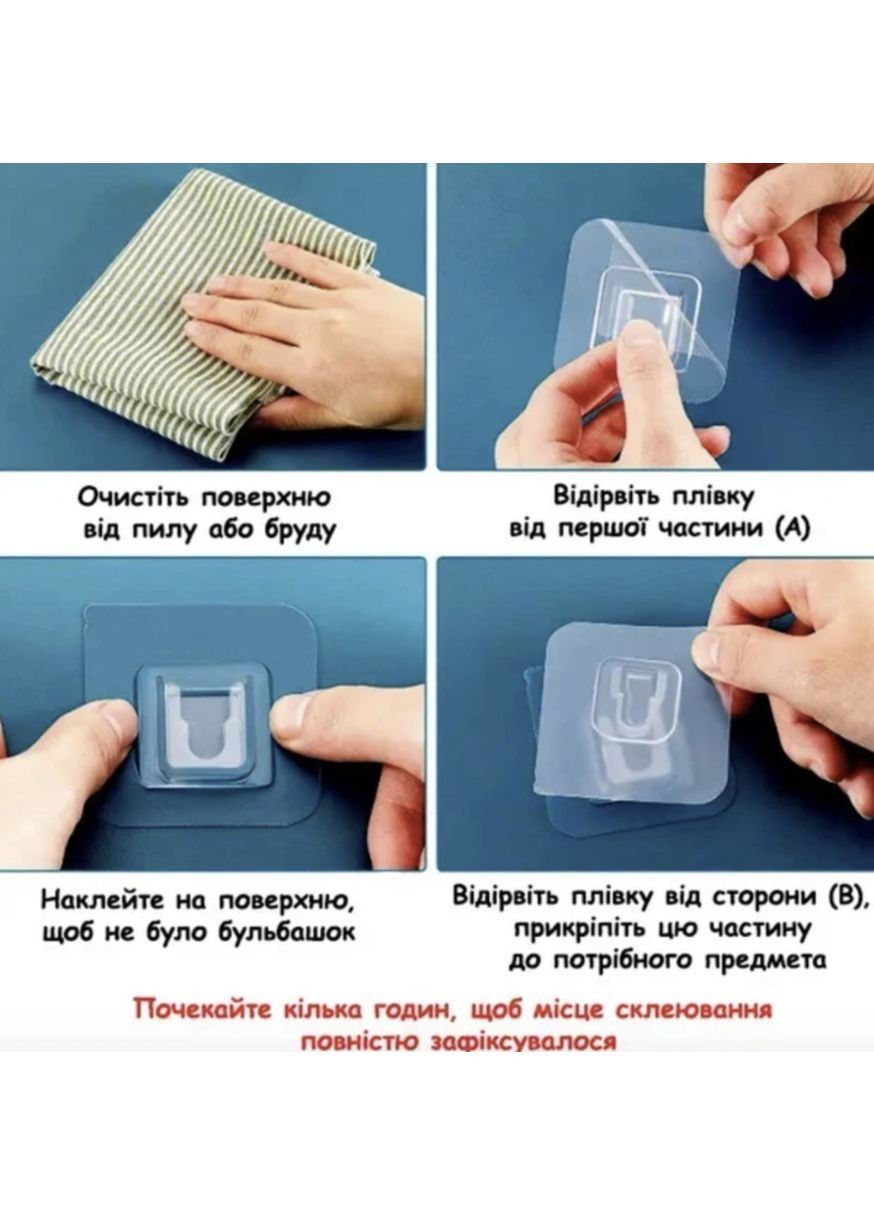 Очистіть поверхню від пилу або бруду

Відірвіть плівку від першої частини (А)

Наклейте на поверхню, щоб не було бульбашок

Відірвіть плівку від сторони (В), прикріпіть цю частину до потрібного предмета

Почекайте кілька годин, щоб місце склеювання повністю зафіксувалося