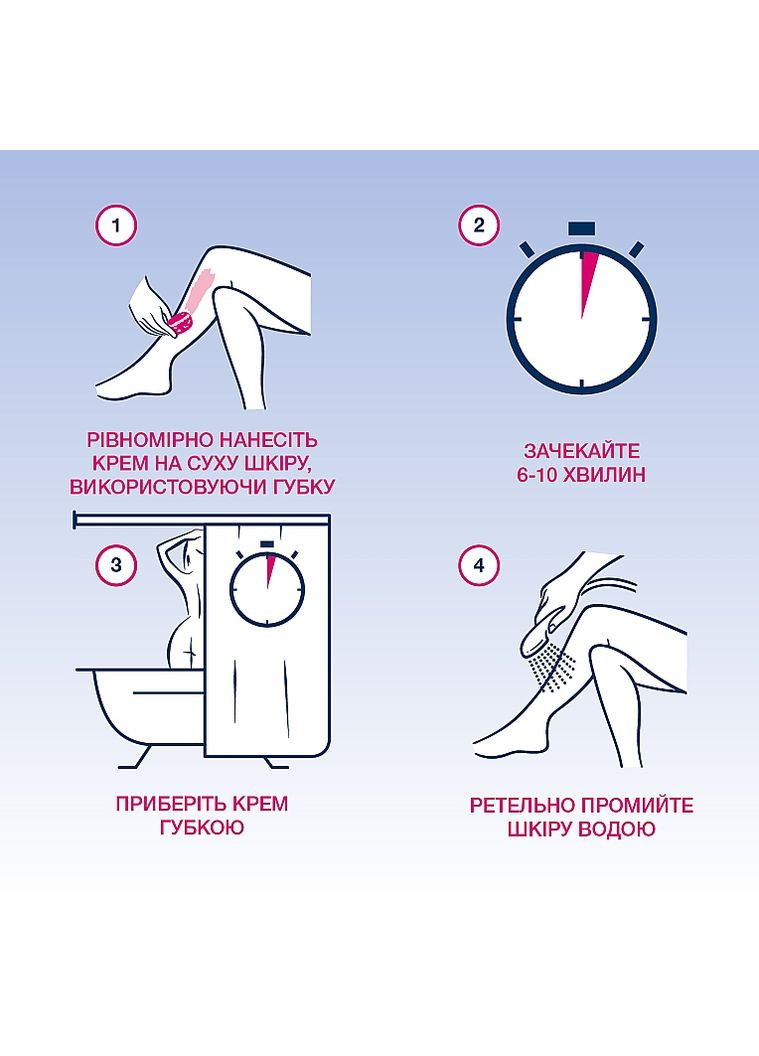 1

РІВНОМІРНО НАНЕСІТЬ КРЕМ НА СУХУ ШКІРУ, ВИКОРИСТОВУЮЧИ ГУБКУ

2

ЗАЧЕКАЙТЕ 6-10 ХВИЛИН

3

ПРИБЕРІТЬ КРЕМ ГУБКОЮ

4

РЕТЕЛЬНО ПРОМИЙТЕ ШКІРУ ВОДОЮ