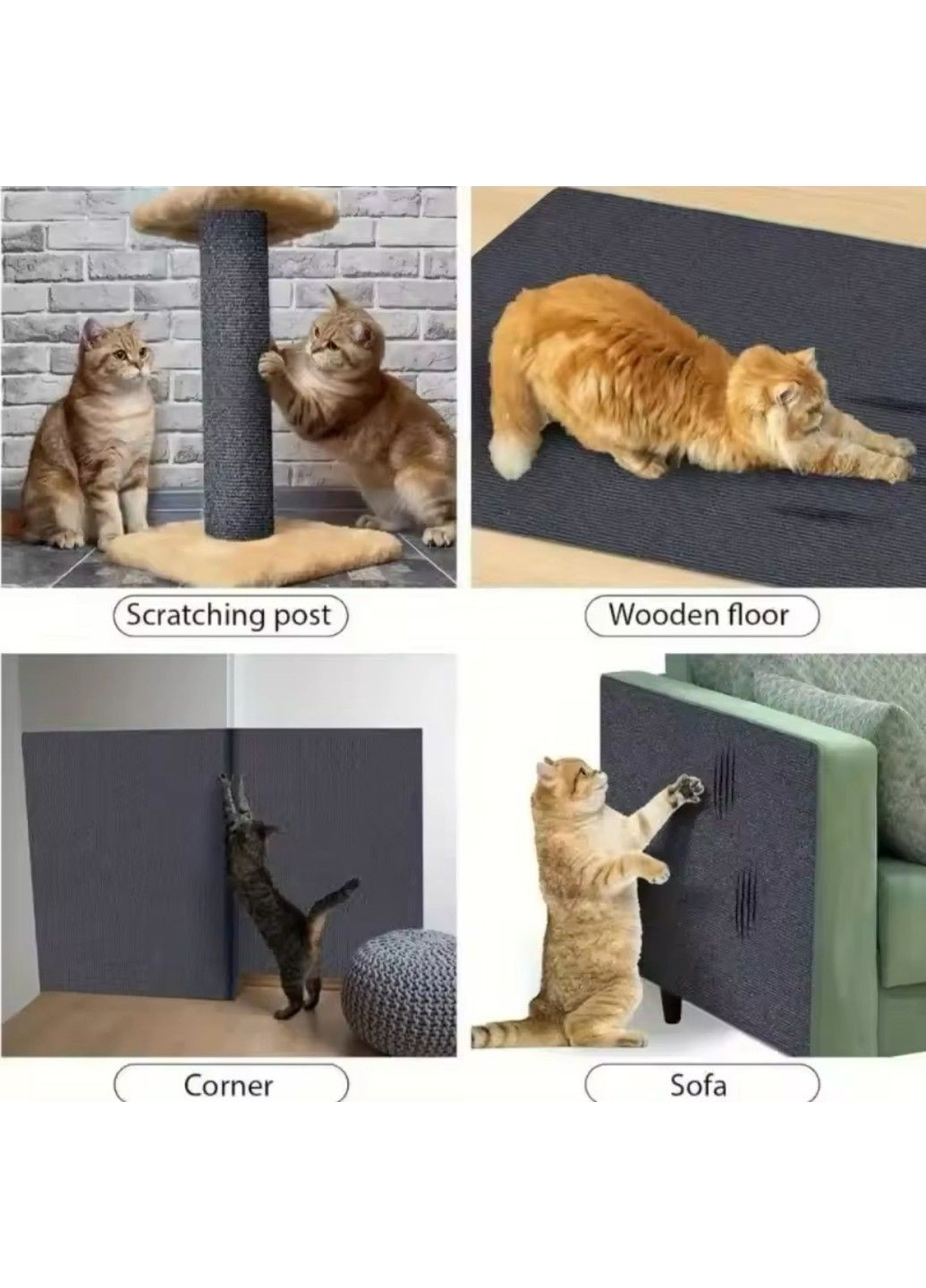 Scratching post

Wooden floor

Corner

Sofa