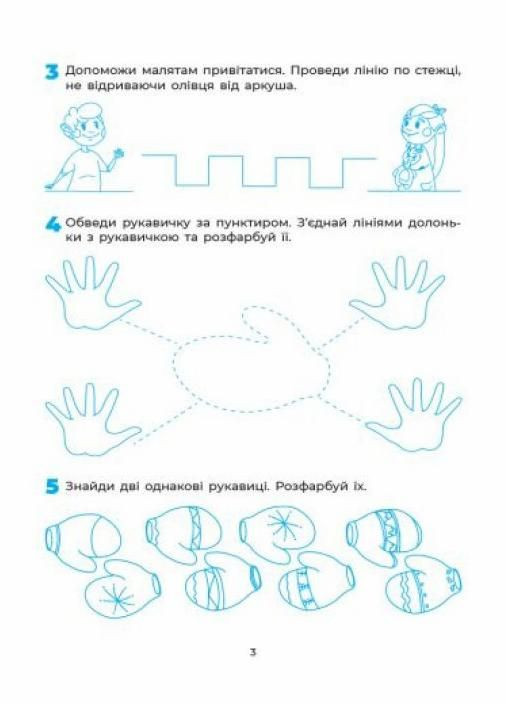 3 Допоможи малятам привітатися. Проведи лінію по стежці, не відриваючи олівця від аркуша.

4 Обведи рукавичку за пунктиром. З'єднай лініями долоньки з рукавичкою та розфарбуй її.

5 Знайди дві однакові рукавиці. Розфарбуй їх.

3