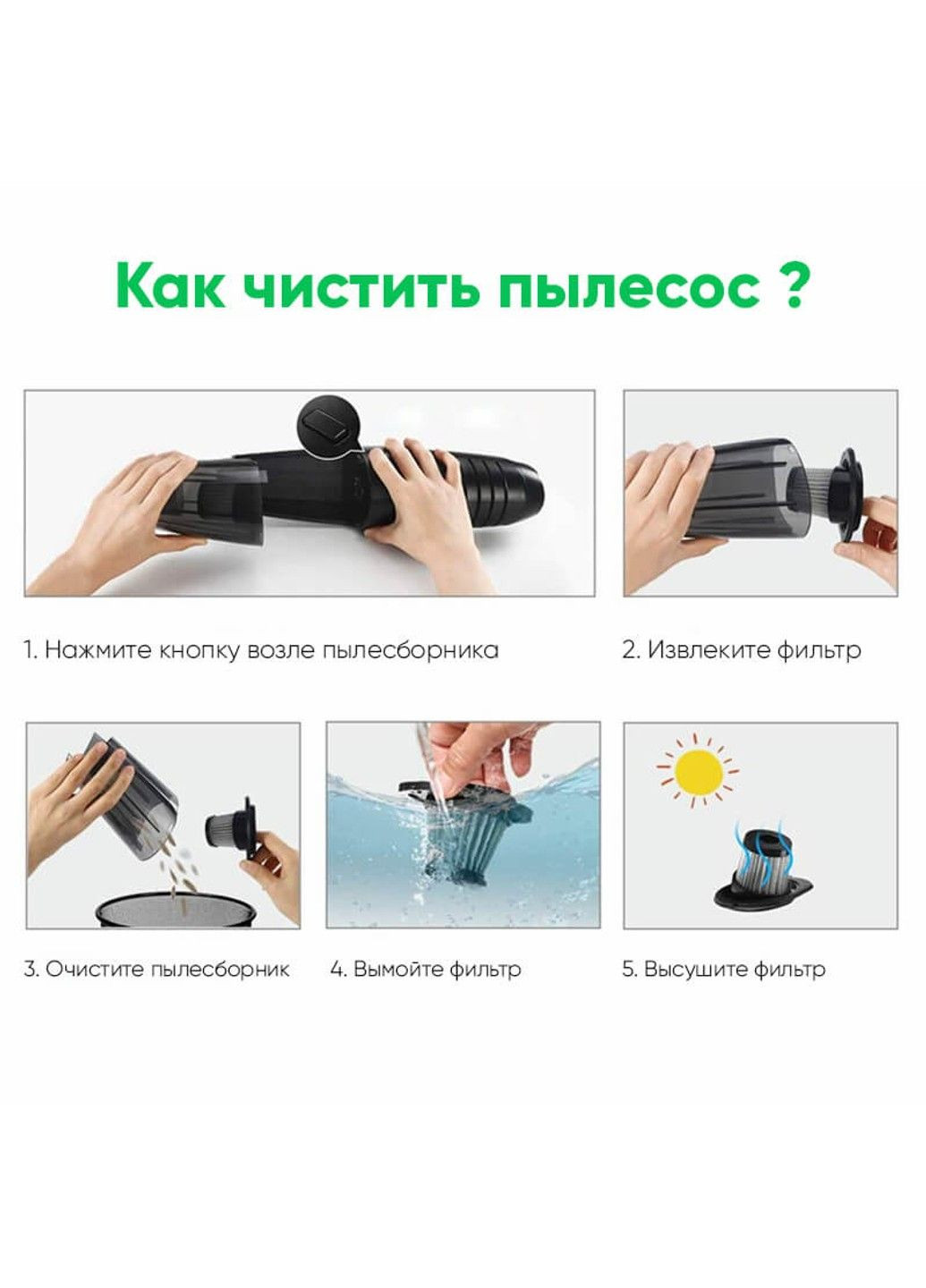 Как чистить пылесос ?

1. Нажмите кнопку возле пылесборника

2. Извлеките фильтр

3. Очистите пылесборник

4. Вымойте фильтр

5. Высушите фильтр