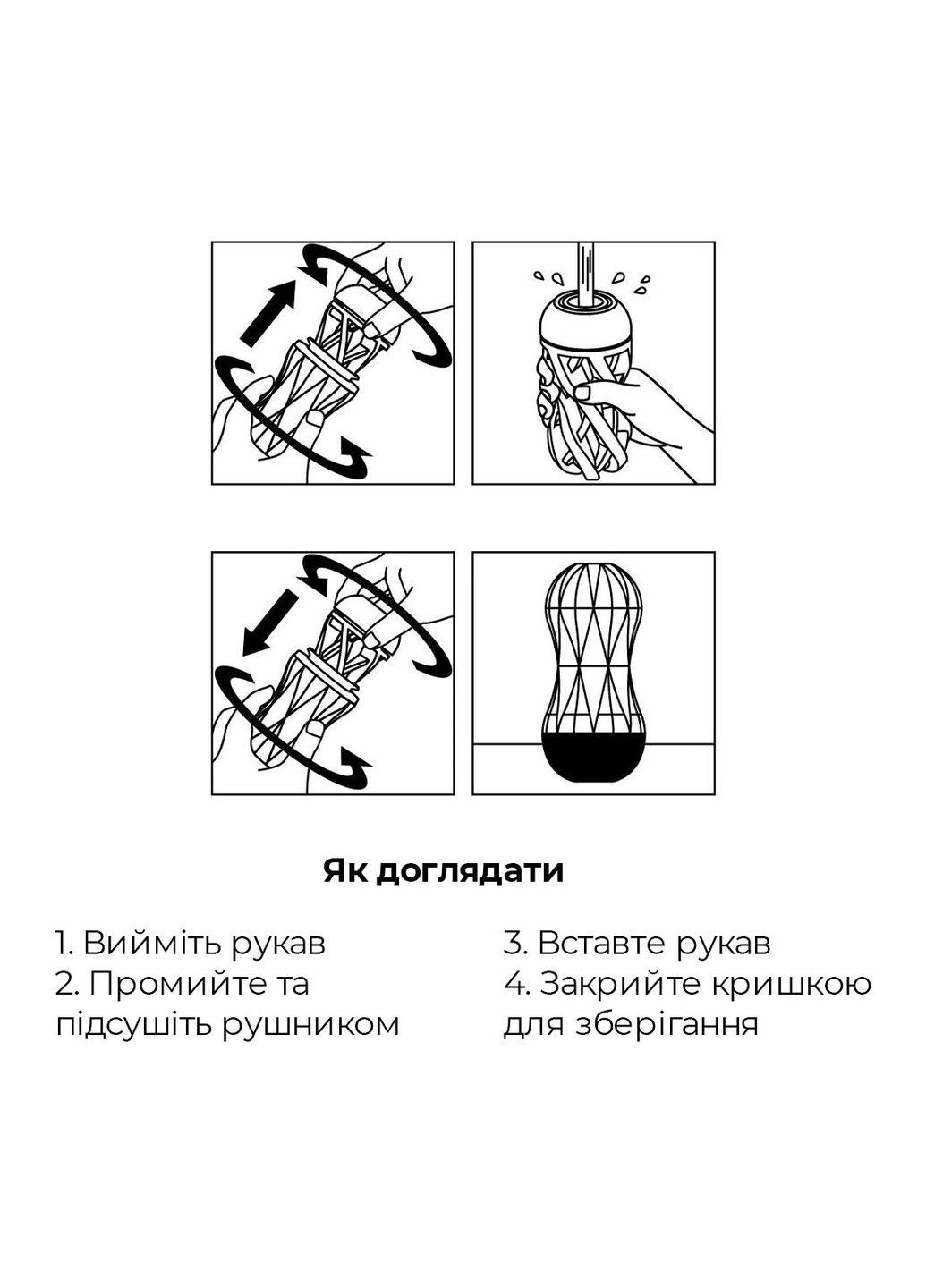 Як доглядати

1. Вийміть рукав
2. Промийте та підсушіть рушником

3. Вставте рукав
4. Закрийте кришкою для зберігання