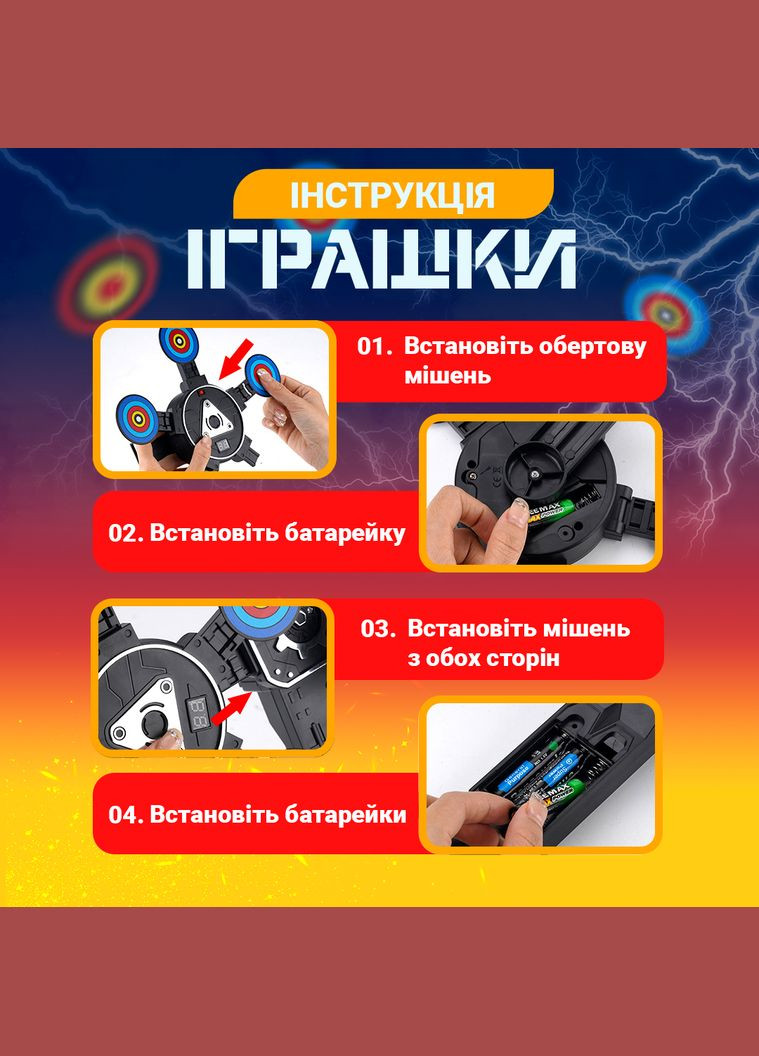 ІНСТРУКЦІЯ
ІГРАШКИ

01. Встановіть обертову мішень

02. Встановіть батарейку

03. Встановіть мішень з обох сторін

04. Встановіть батарейки