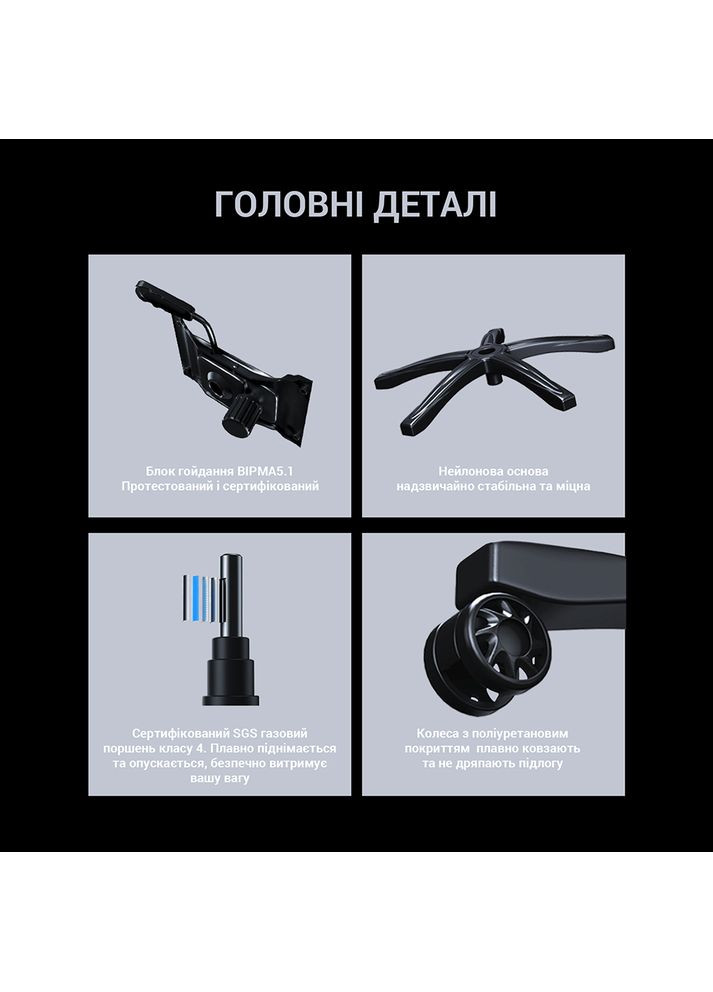 ГОЛОВНІ ДЕТАЛІ

Блок гойдання BIPMA5.1
Протестований і сертифікований

Нейлонова основа
надзвичайно стабільна та міцна

Сертифікований SGS газовий поршень класу 4. Плавно піднімається та опускається, безпечно витримує вашу вагу

Колеса з поліуретановим покриттям плавно ковзають та не дряпають підлогу