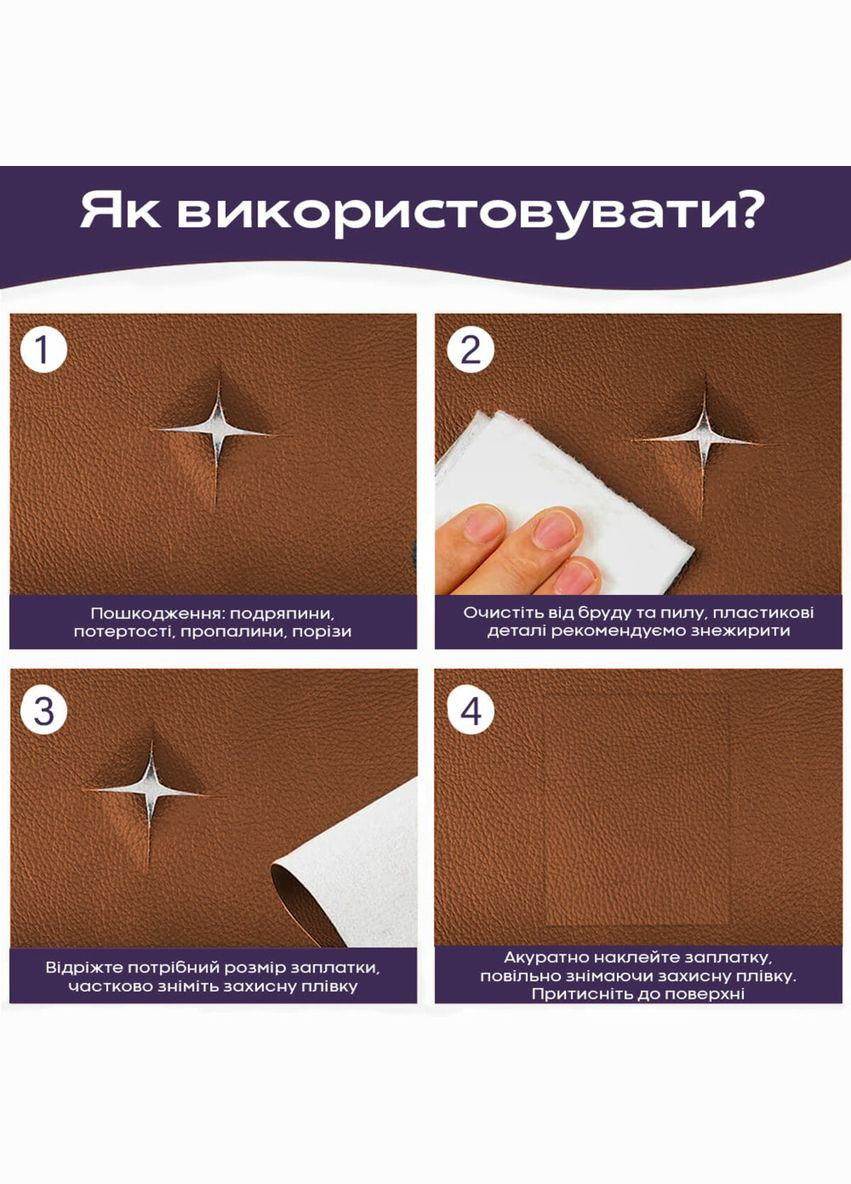 Як використовувати?

1

Пошкодження: подряпини, потертості, пропалини, порізи

2

Очистіть від бруду та пилу, пластикові деталі рекомендуємо знежирити

3

Відріжте потрібний розмір заплатки, частково зніміть захисну плівку

4

Акуратно наклейте заплатку, повільно знімаючи захисну плівку. Притисніть до поверхні