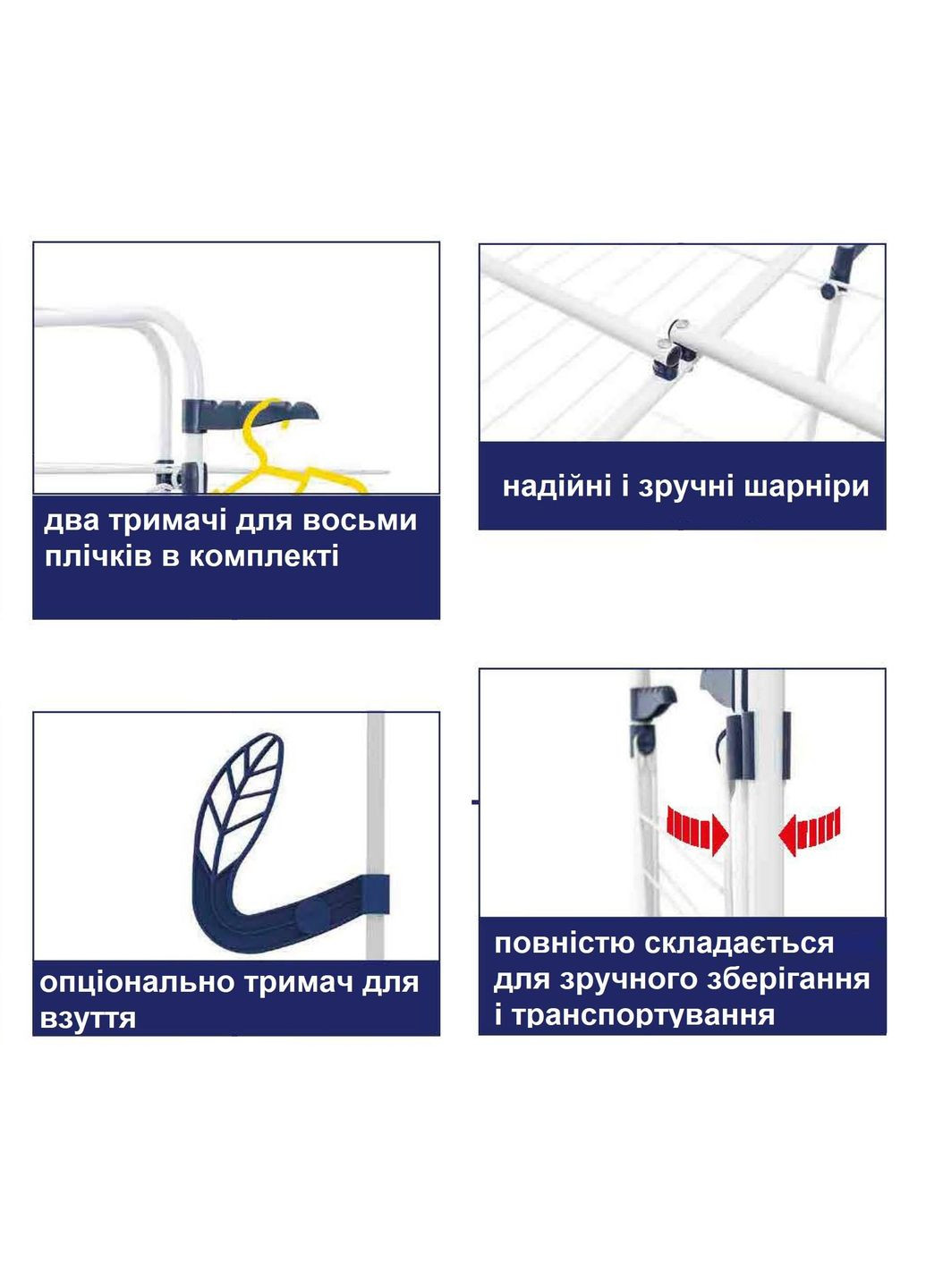 два тримачі для восьми плічків в комплекті

надійні і зручні шарніри

опціонально тримач для взуття

повністю складається для зручного зберігання і транспортування