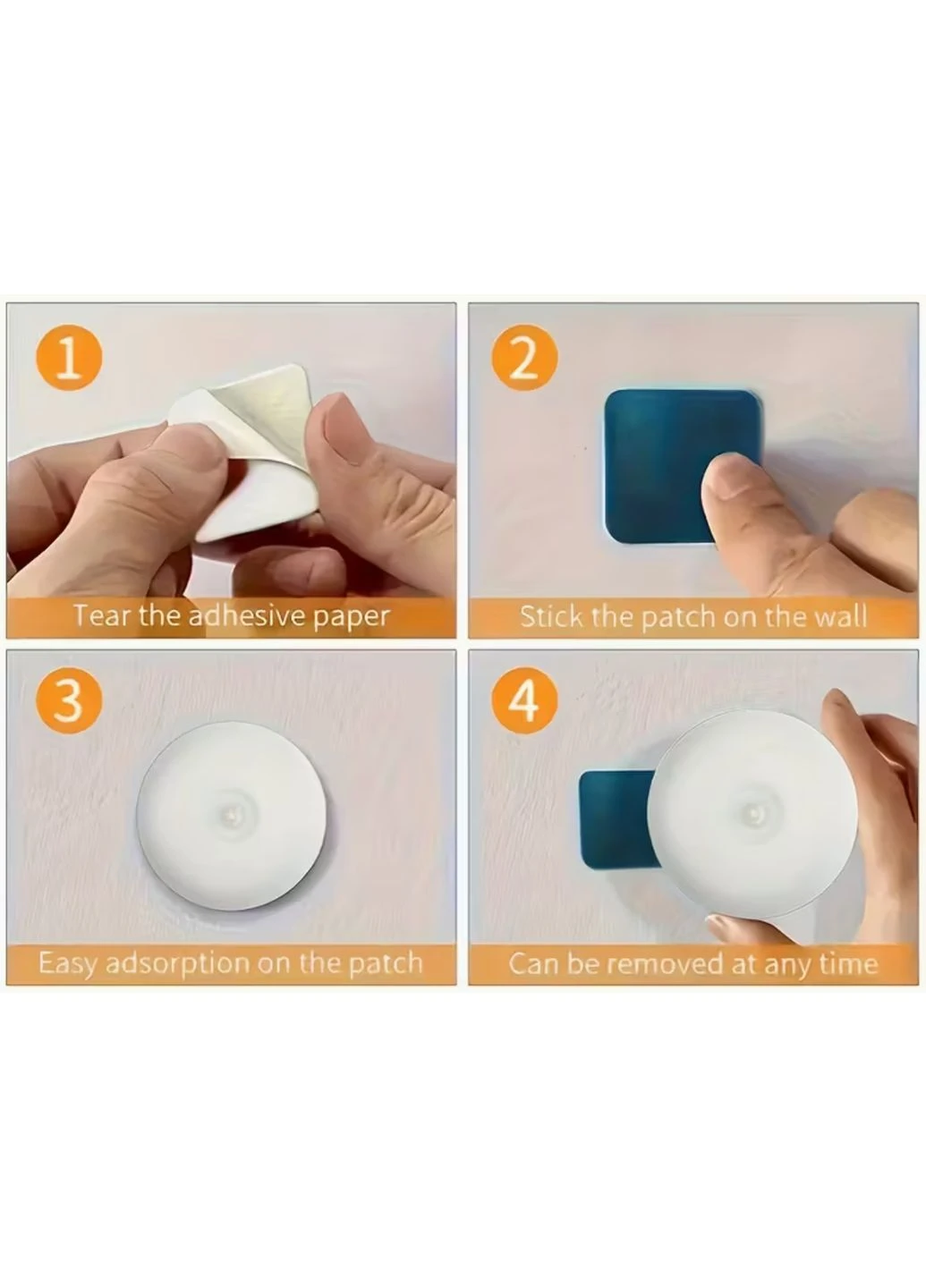 1
Tear the adhesive paper

2
Stick the patch on the wall

3
Easy adsorption on the patch

4
Can be removed at any time