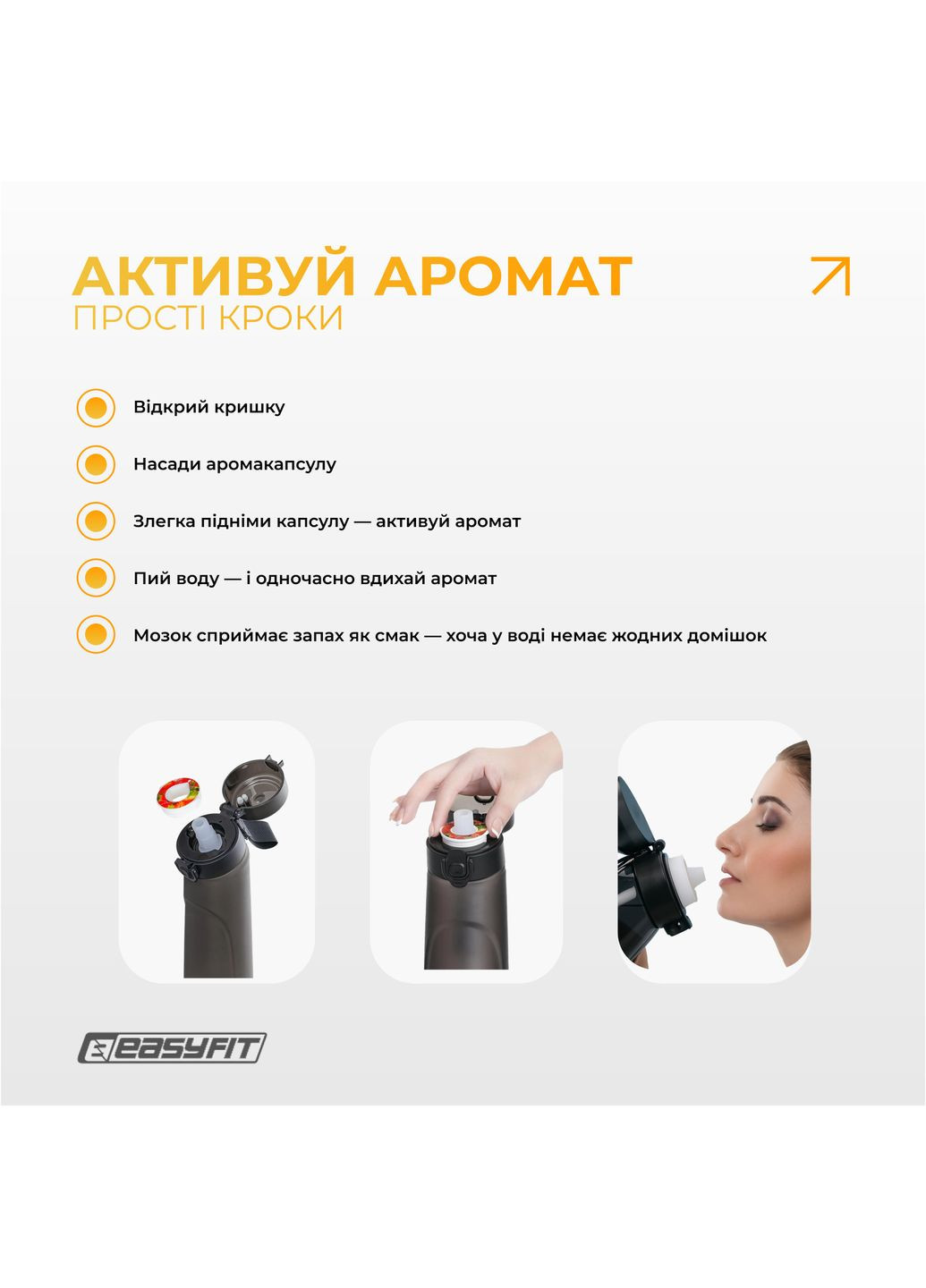 АКТИВУЙ АРОМАТ
ПРОСТІ КРОКИ

Відкрий кришку

Насади аромакапсулу

Злегка підніми капсулу — активуй аромат

Пий воду — і одночасно вдихай аромат

Мозок сприймає запах як смак — хоча у воді немає жодних домішок

EASYFIT