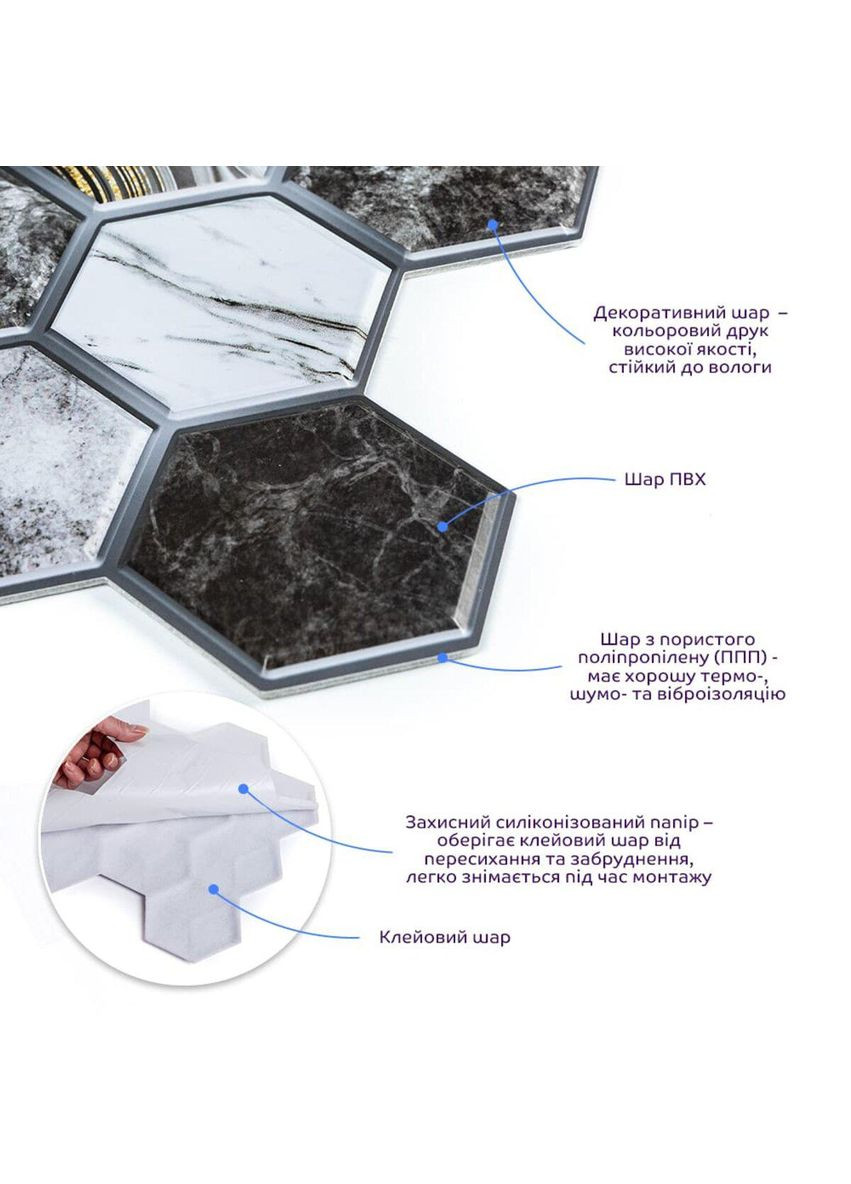 Декоративний шар – кольоровий друк високої якості, стійкий до вологи

Шар ПВХ

Шар з пористого поліпропілену (ППП) - має хорошу термо-, шумо- та віброізоляцію

Захисний силіконізований папір – оберігає клейовий шар від пересихання та забруднення, легко знімається під час монтажу

Клейовий шар