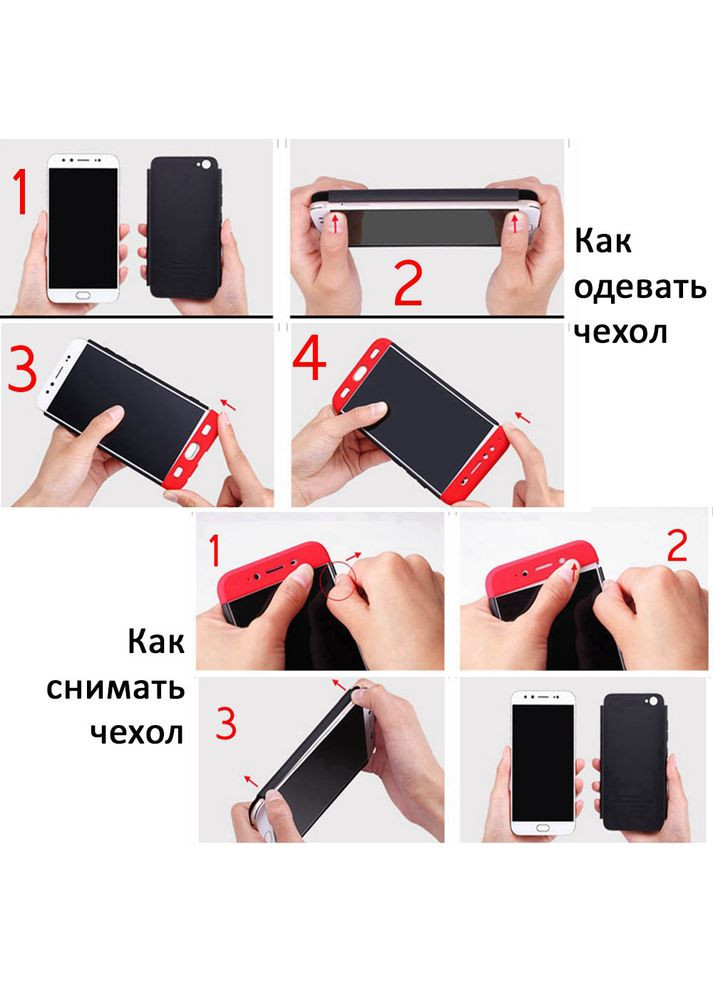 1

2

Как одевать чехол

3

4

1

2

Как снимать чехол

3